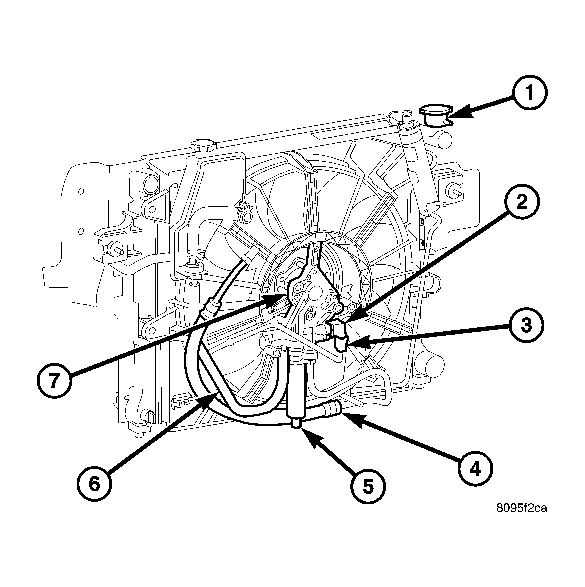 1
2
3
7
6
5
4
8095f2ca