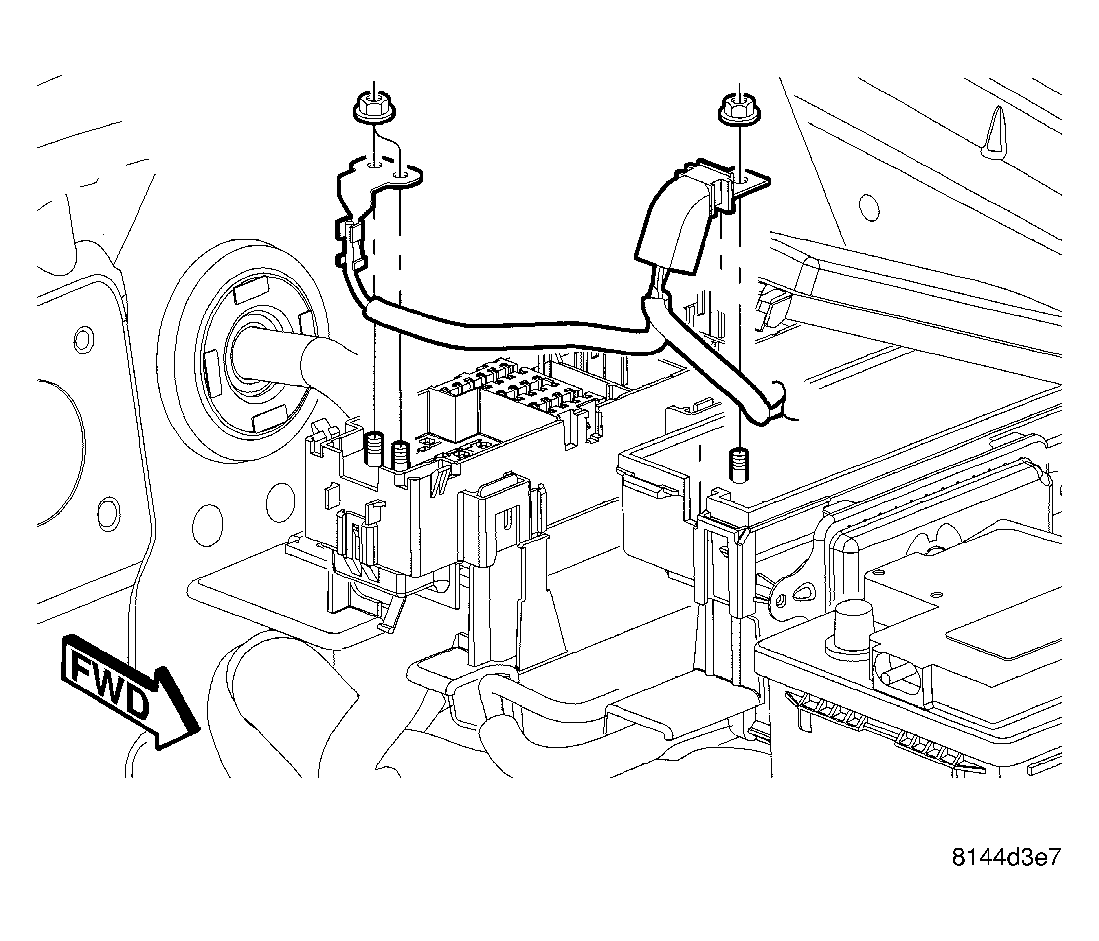 FWD

8144d3e7