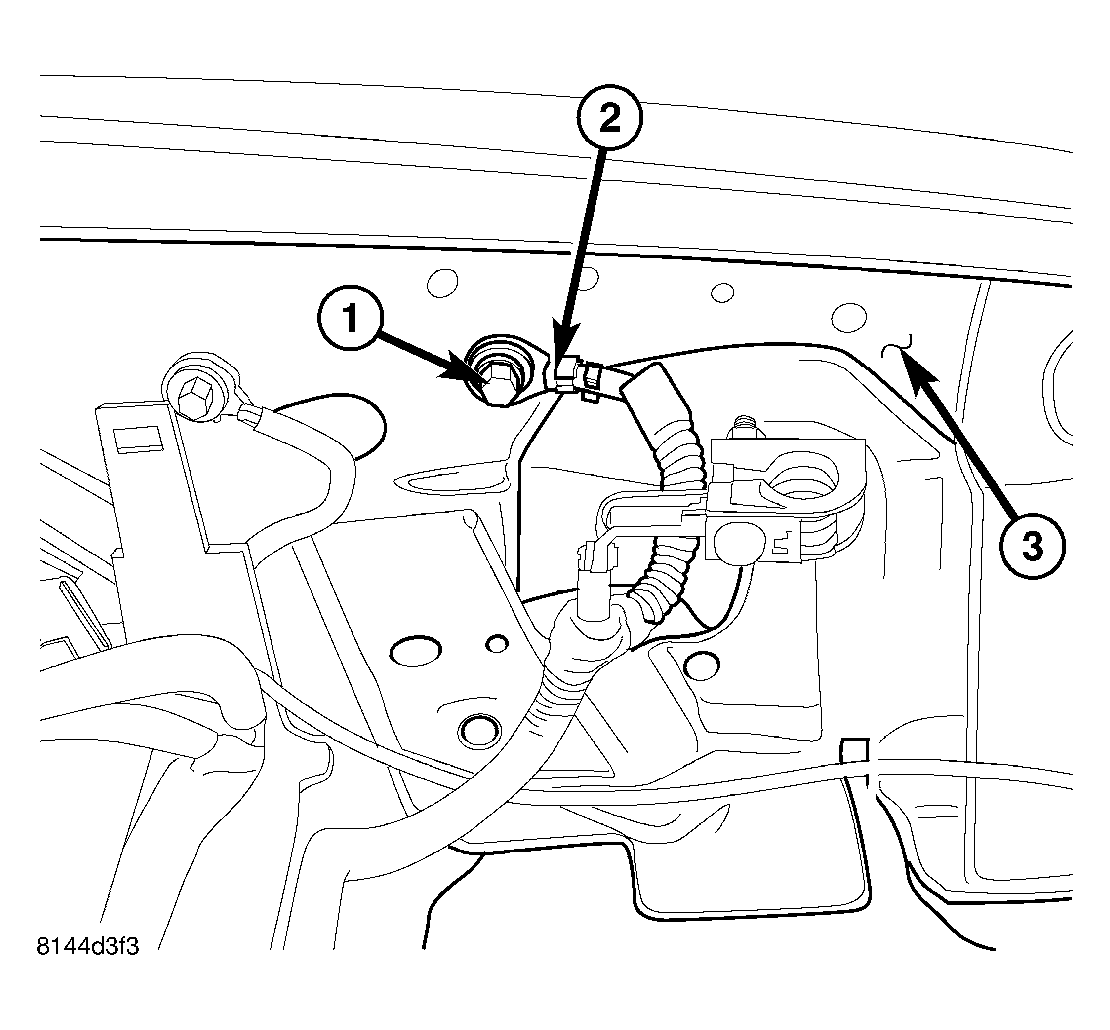 2
1
3
8144d3f3