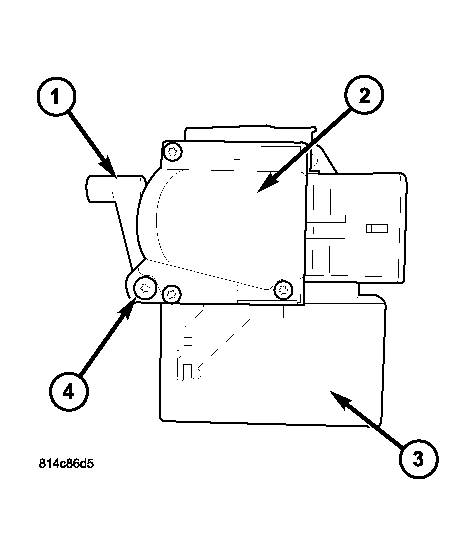 1
2
4
3
814c86d5