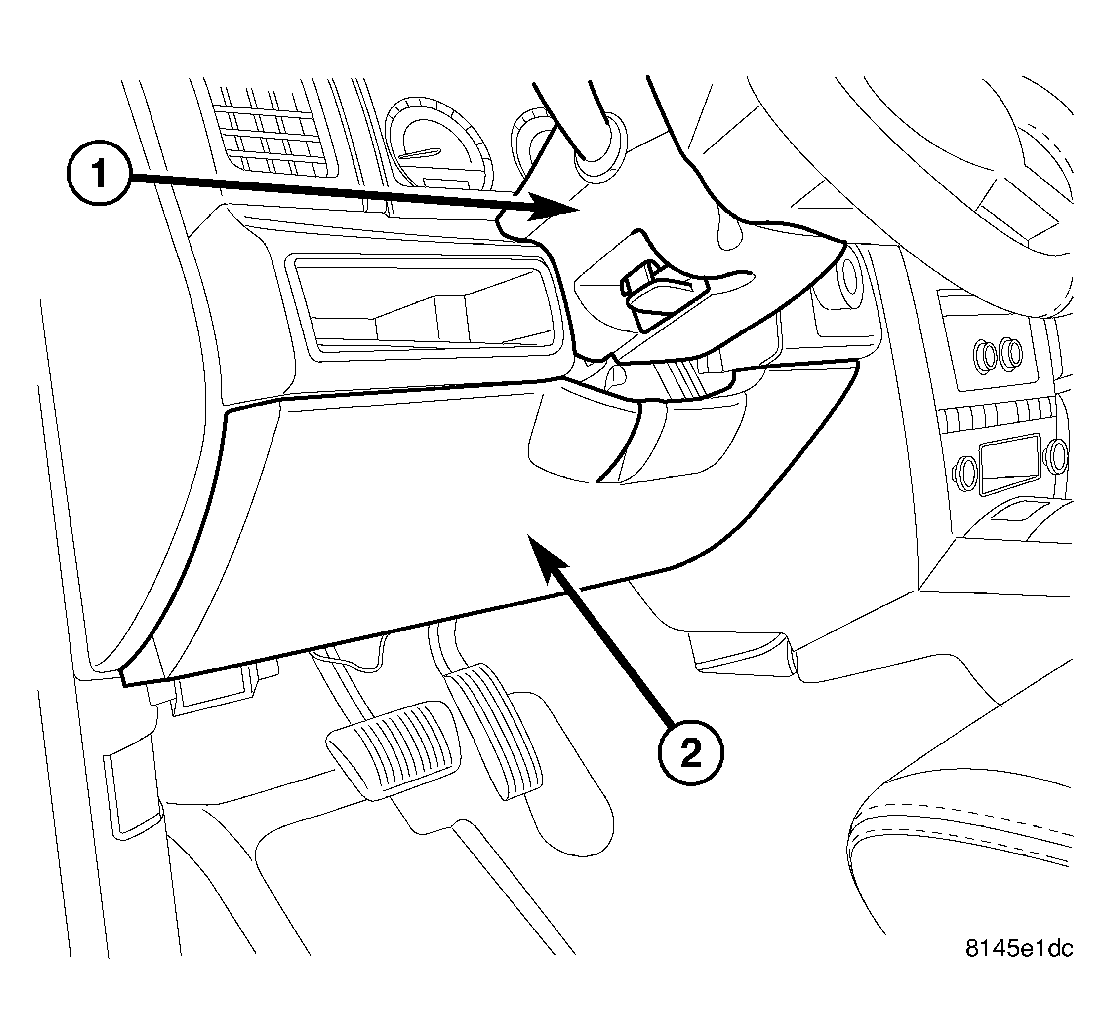 1

2

8145e1dc