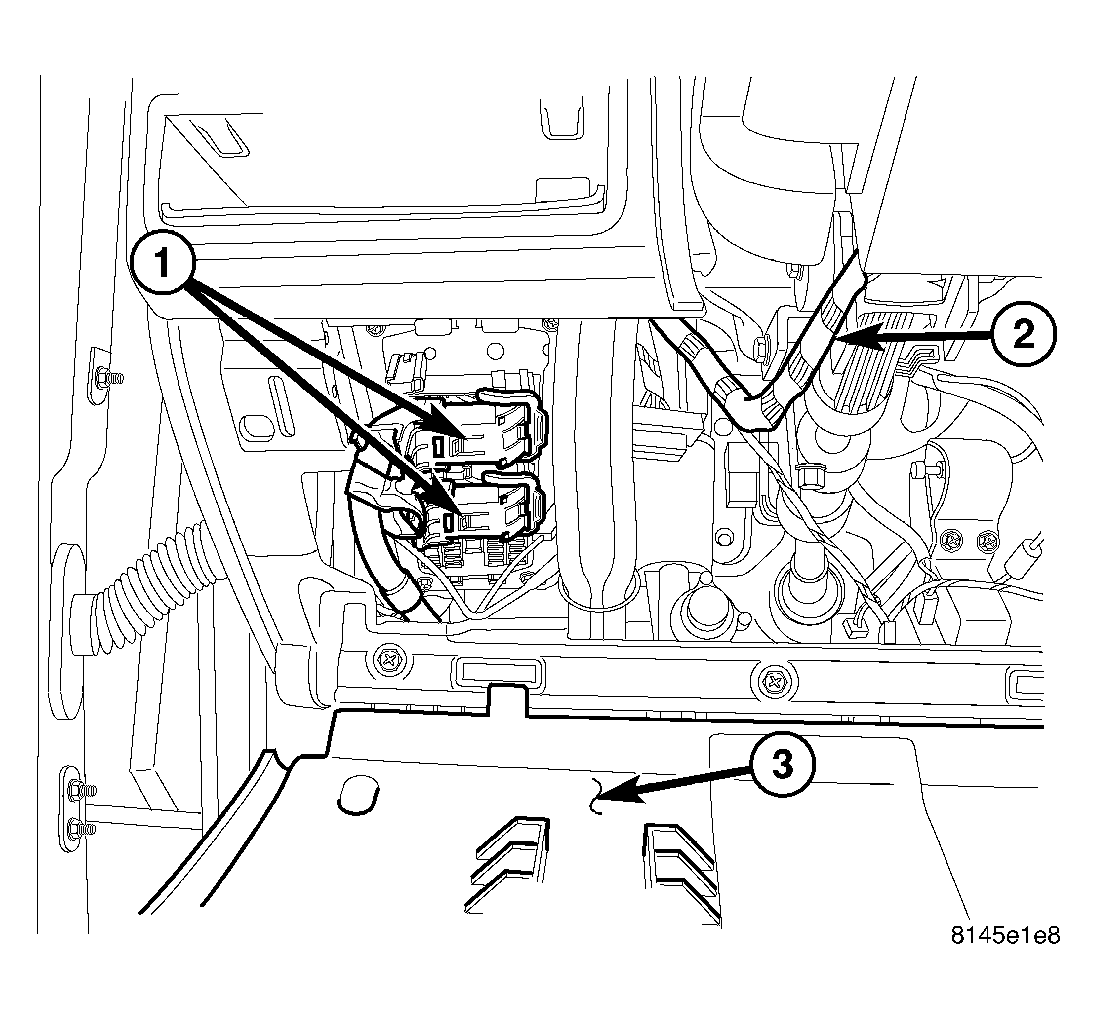 1
2
3
8145e1e8