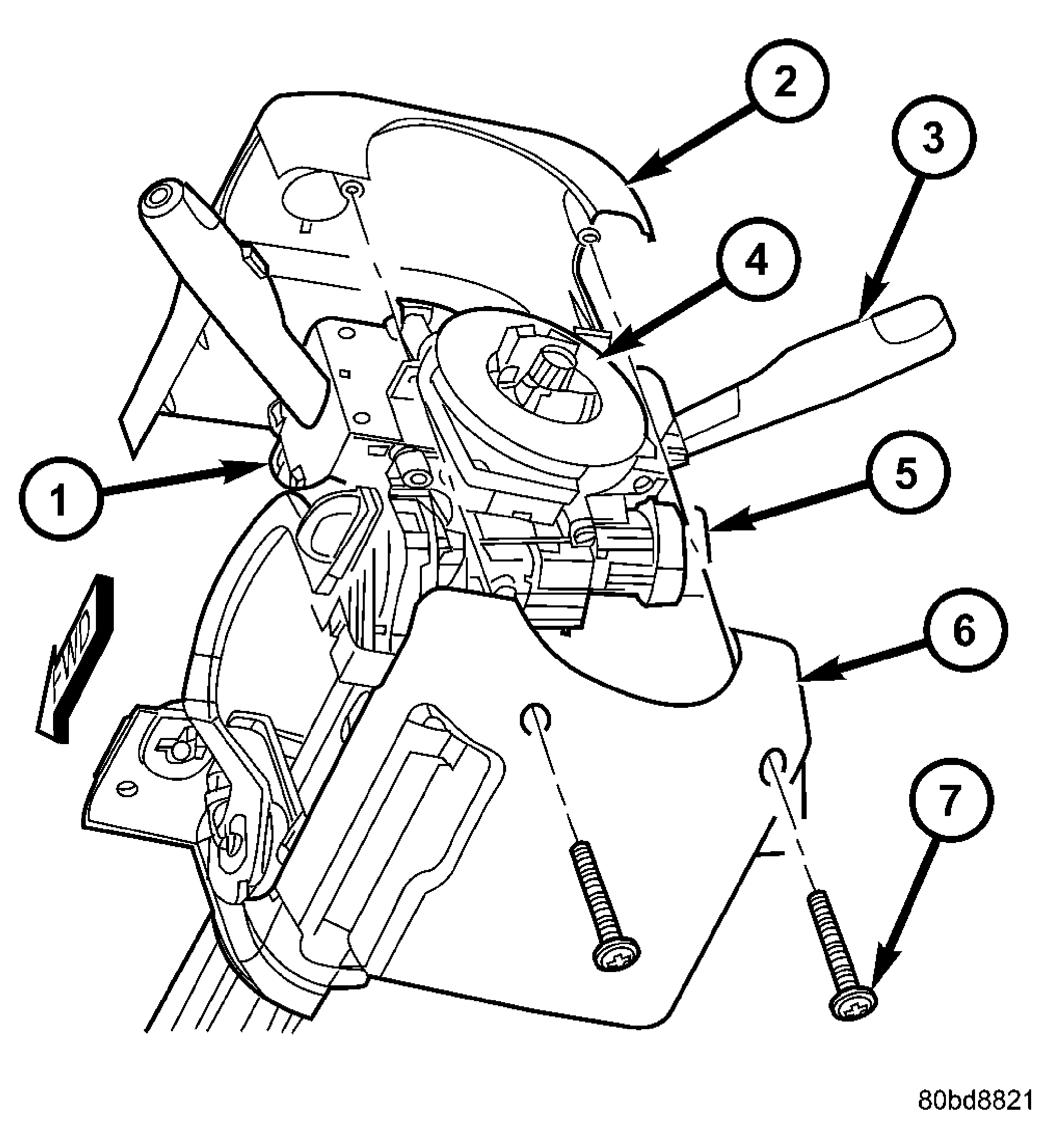 2
3
4
1
5
FWD
6
7
80bd8821