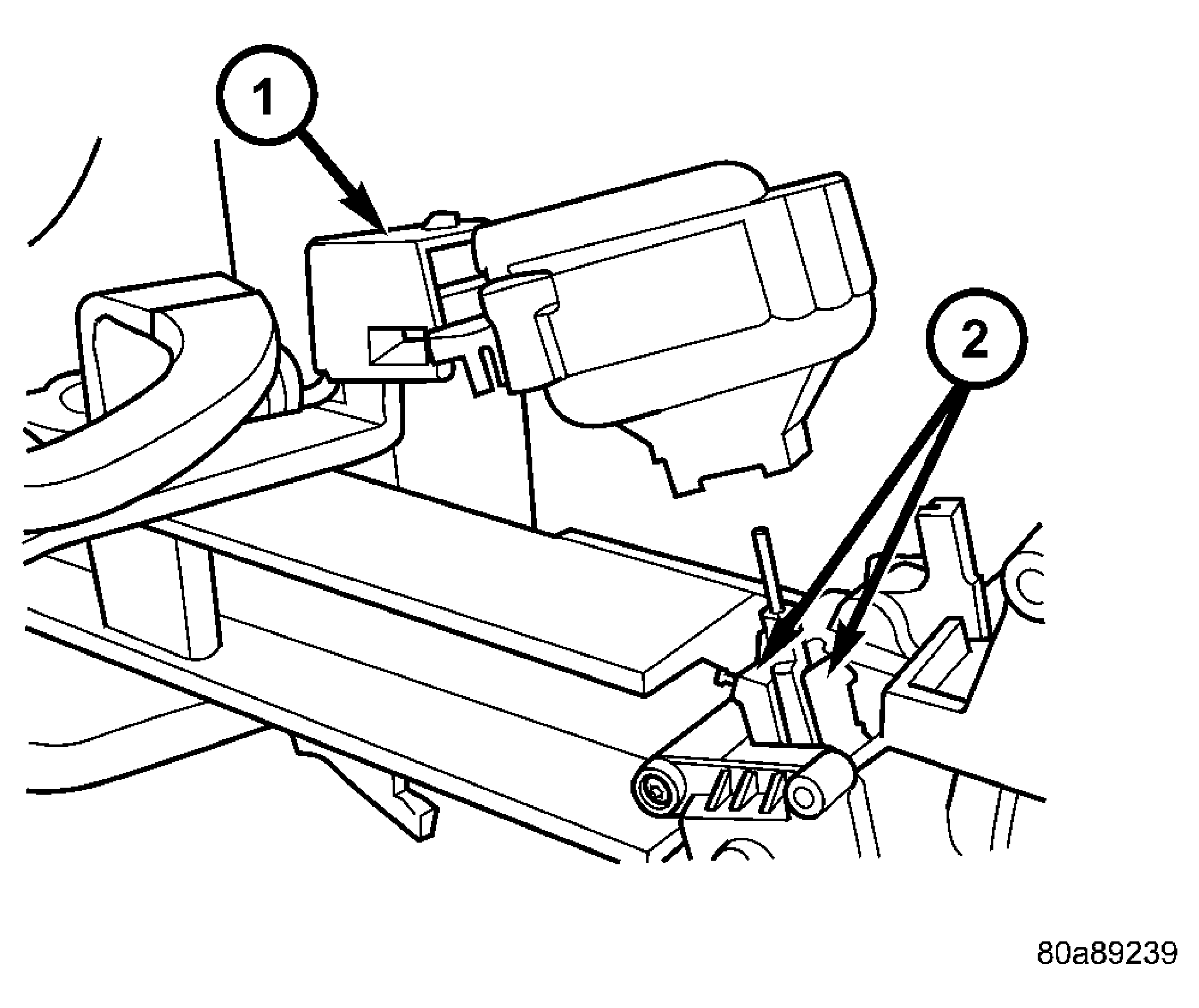 1

2

80a89239