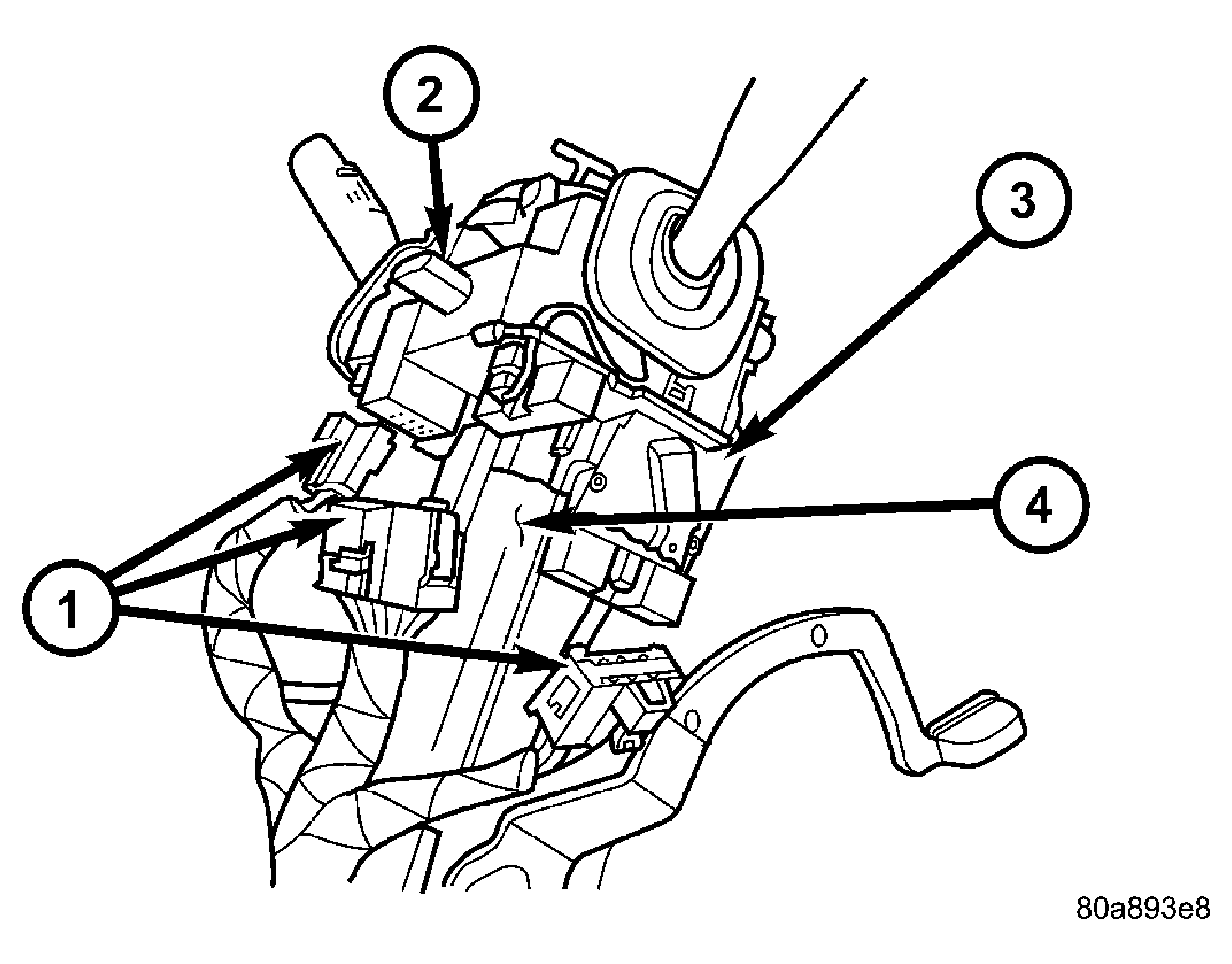 2
3
4
1
80a893e8