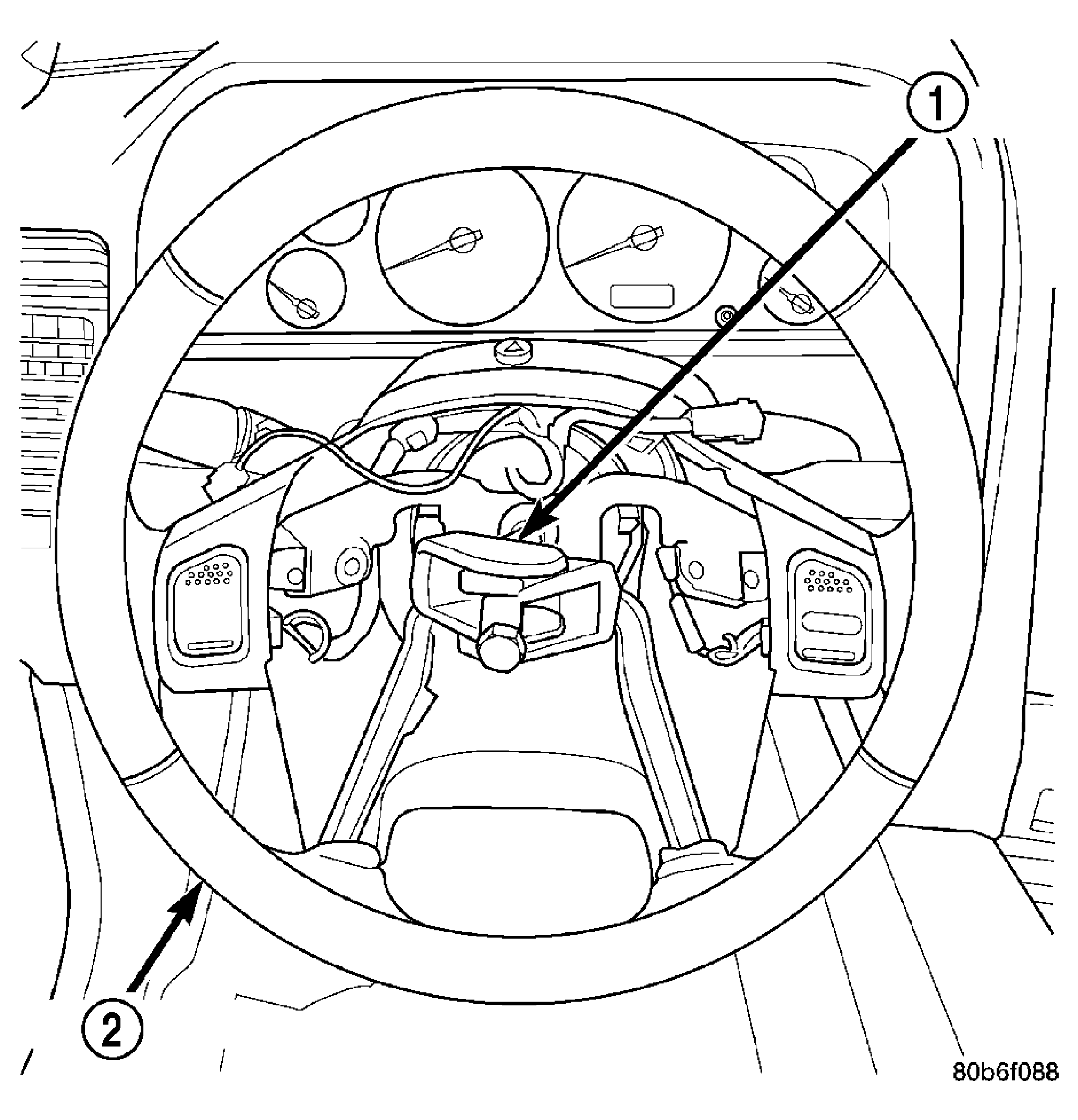 1
2
80b6f088