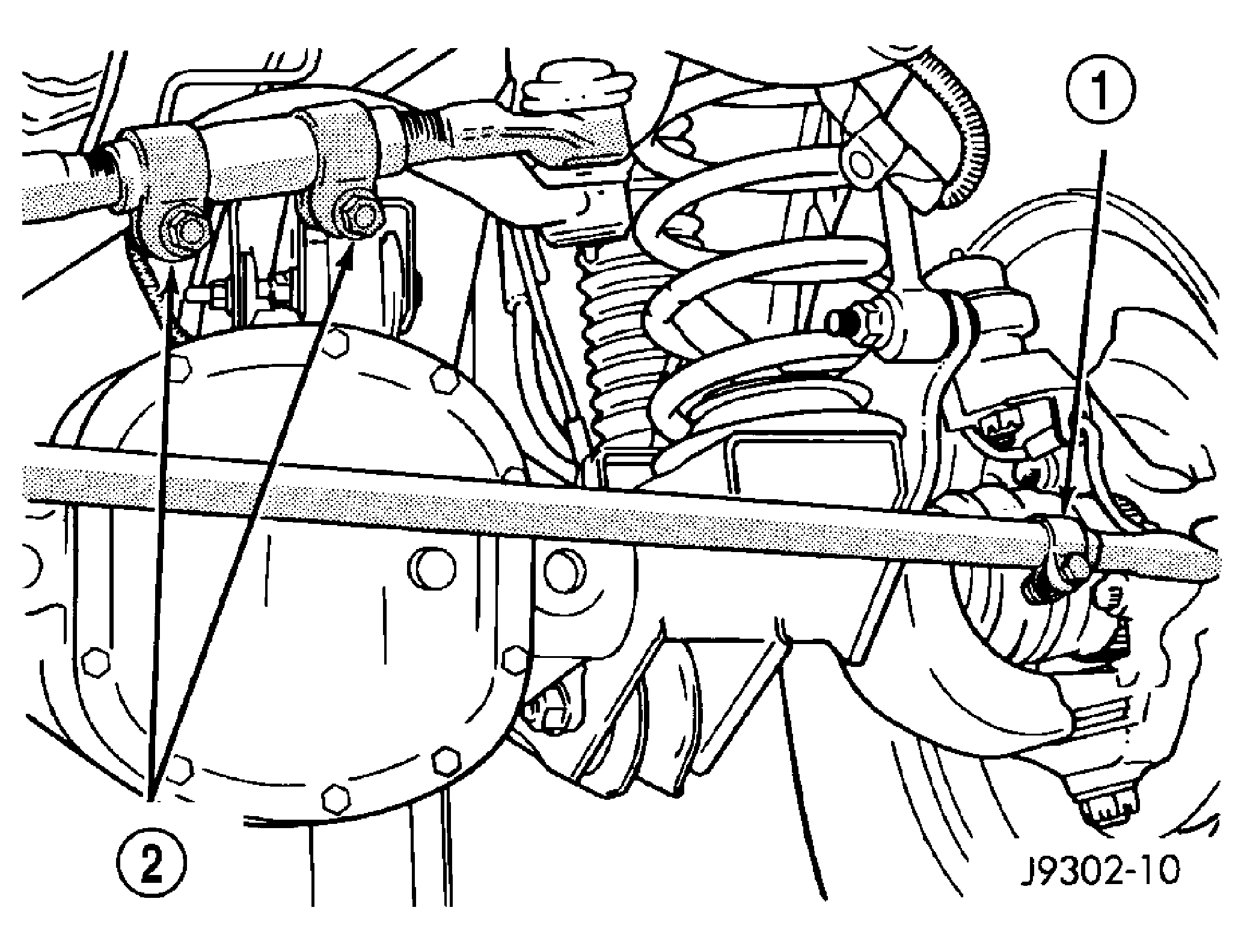 1

2

J9302-10