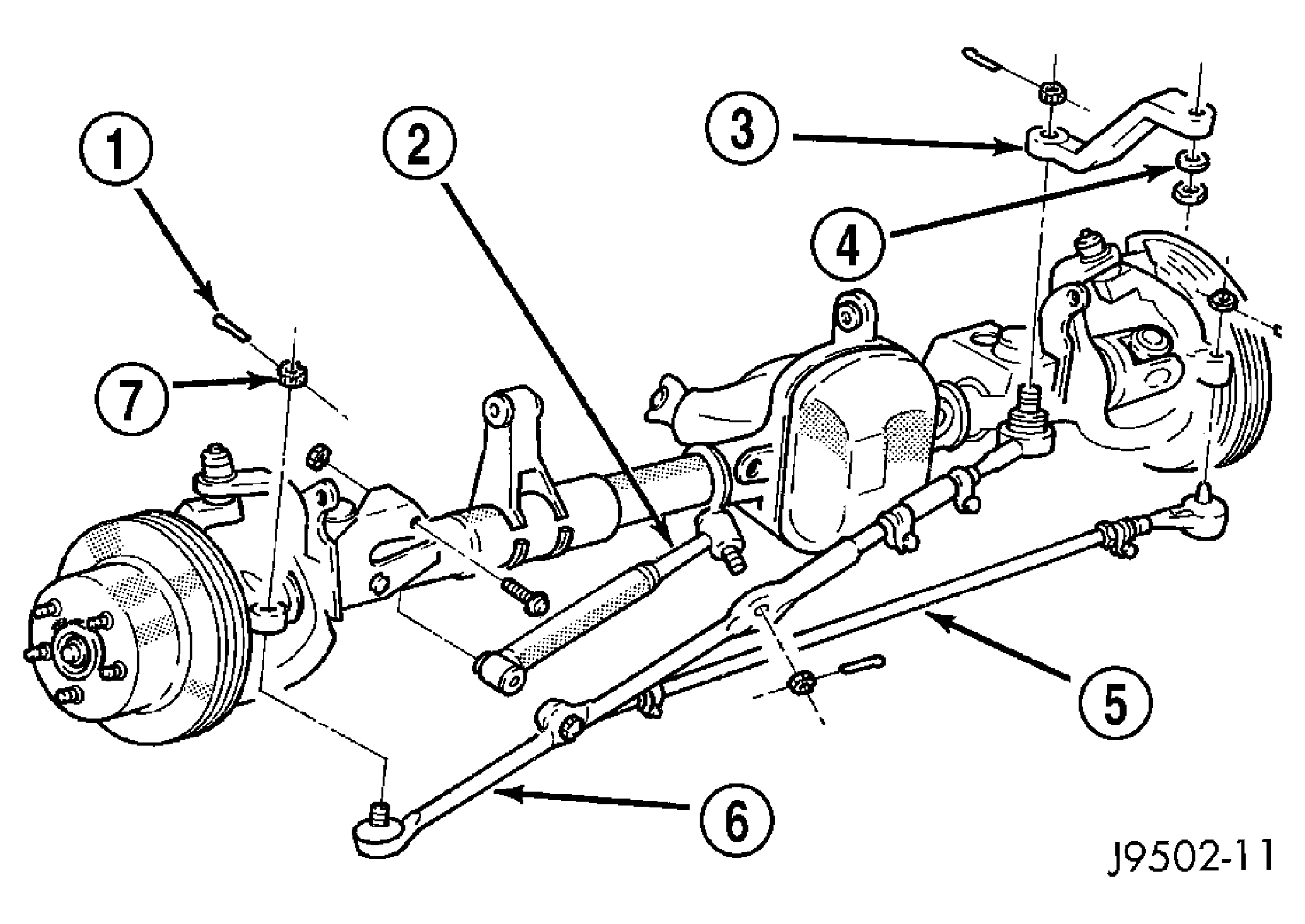 1
2
3
4
7
5
6
J9502-11