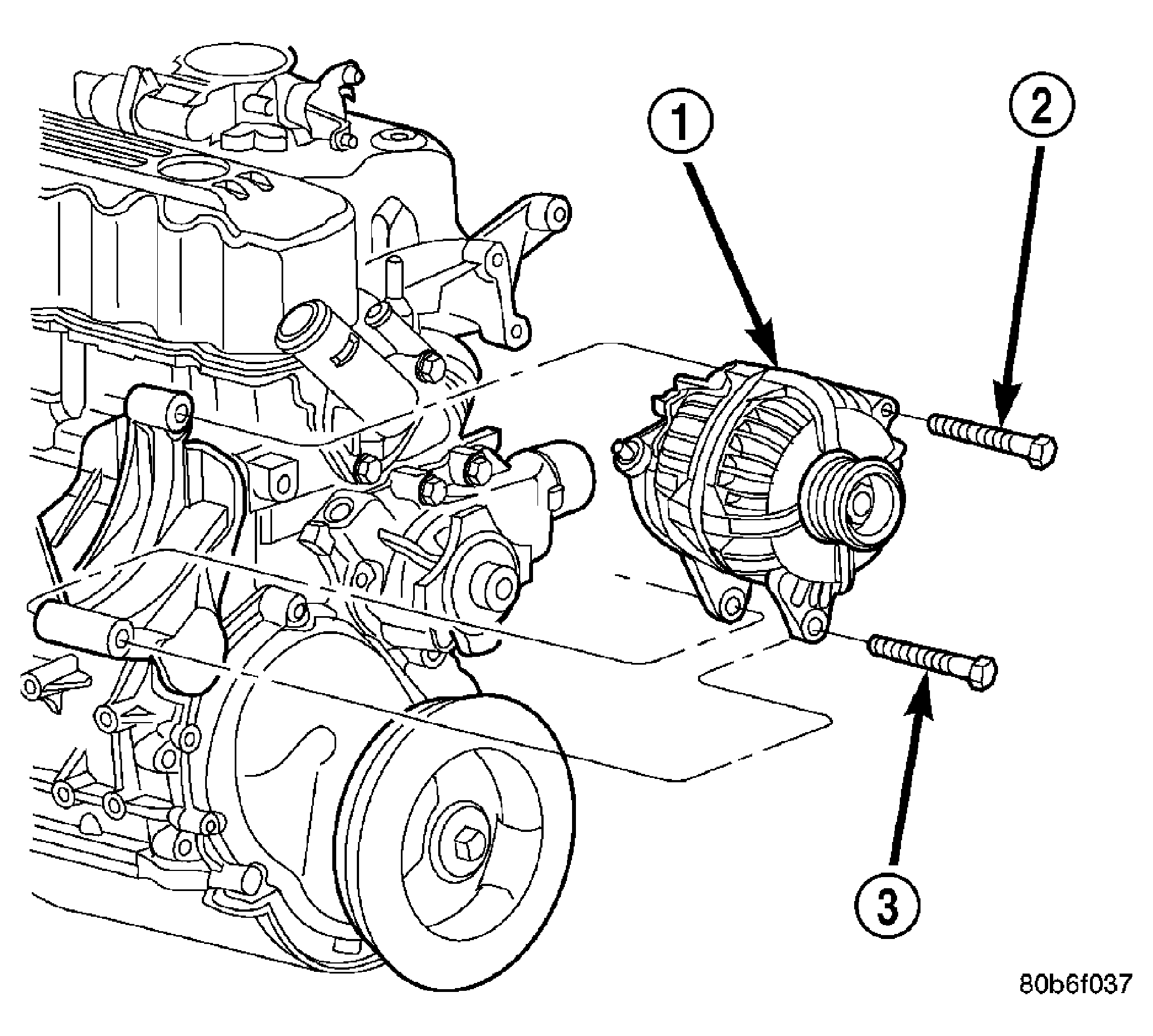 1
2
3
80b6f037