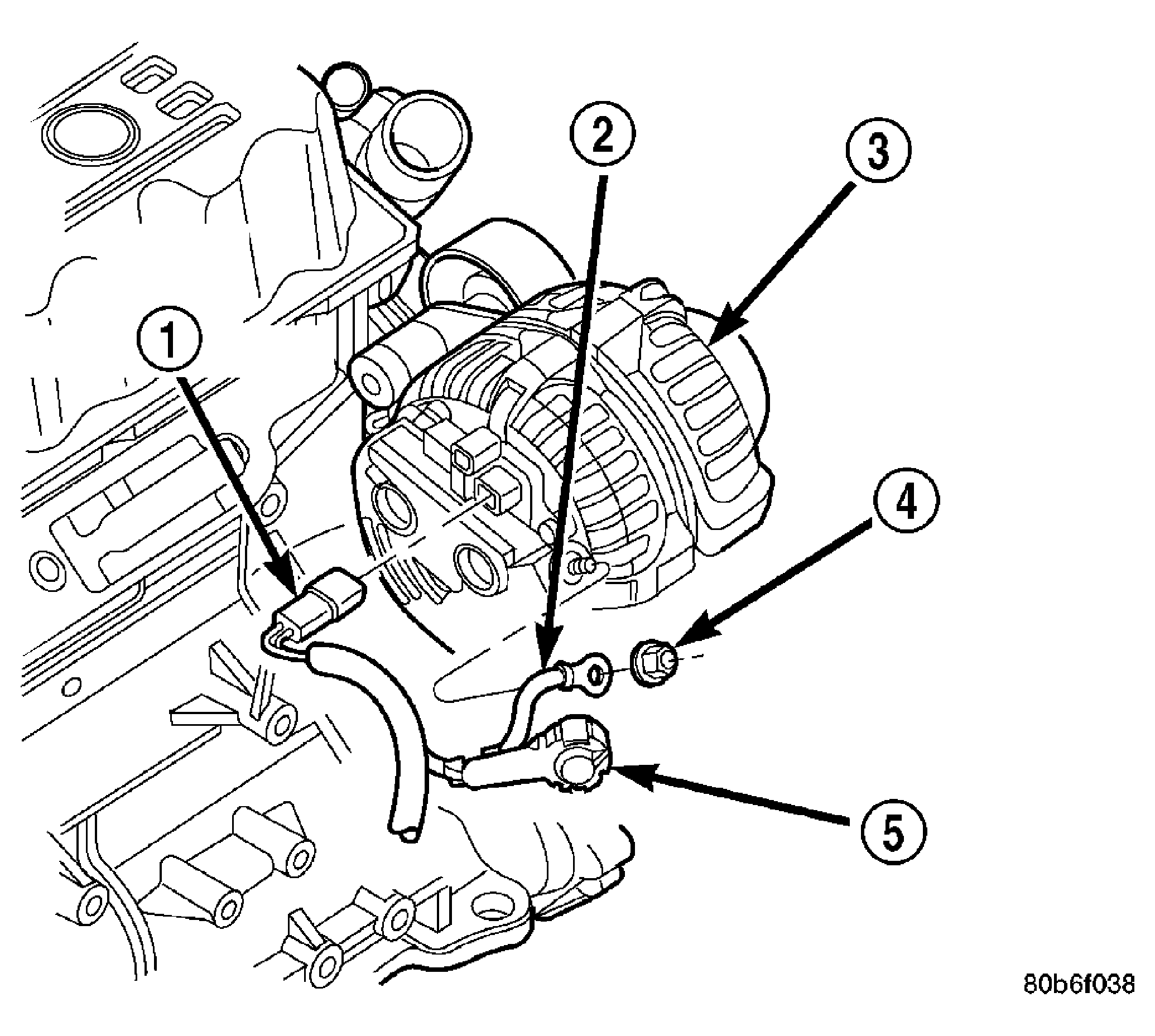 1
2
3
4
5
80b6f038