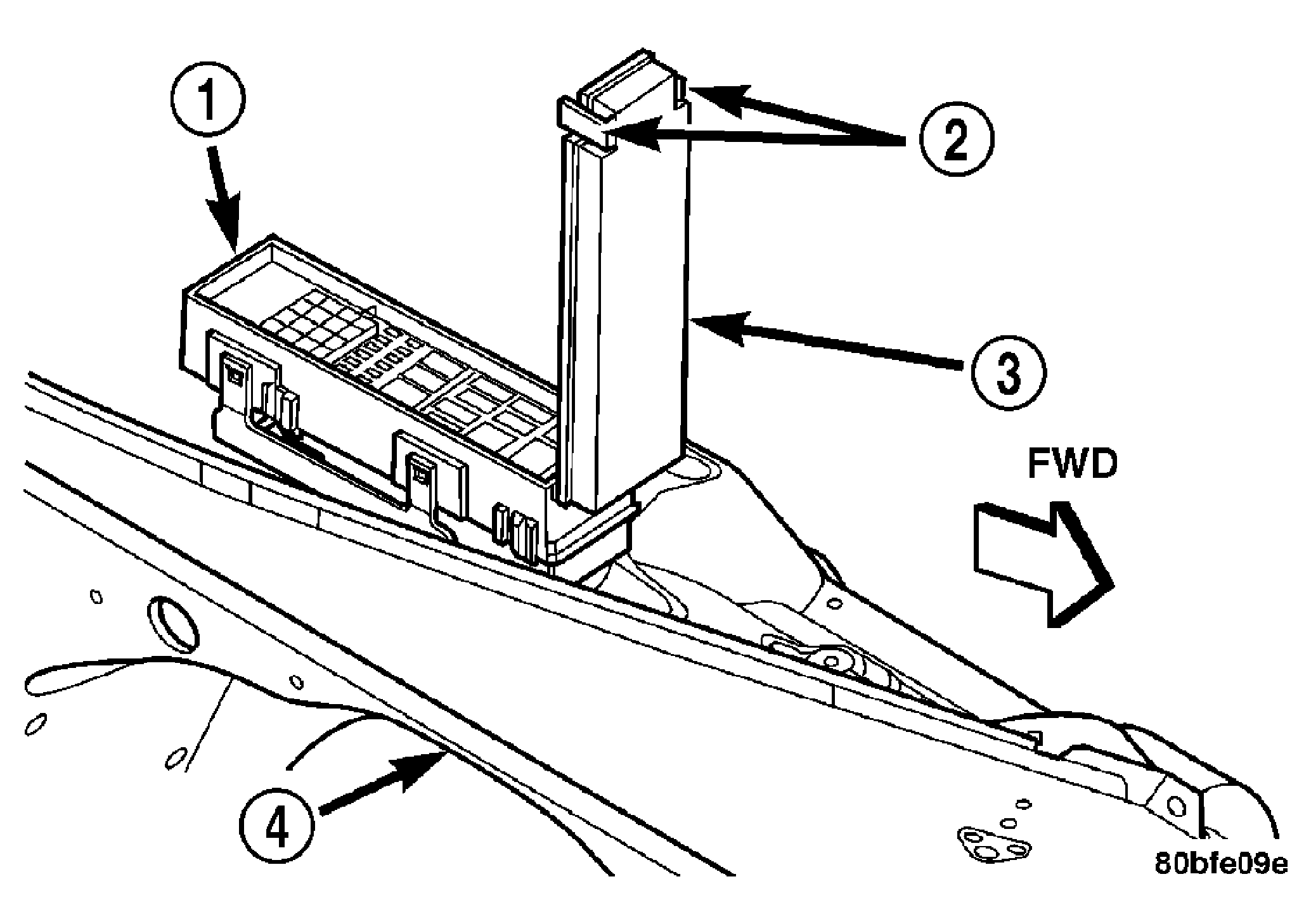 1
2
3
FWD
4
80bfe09e