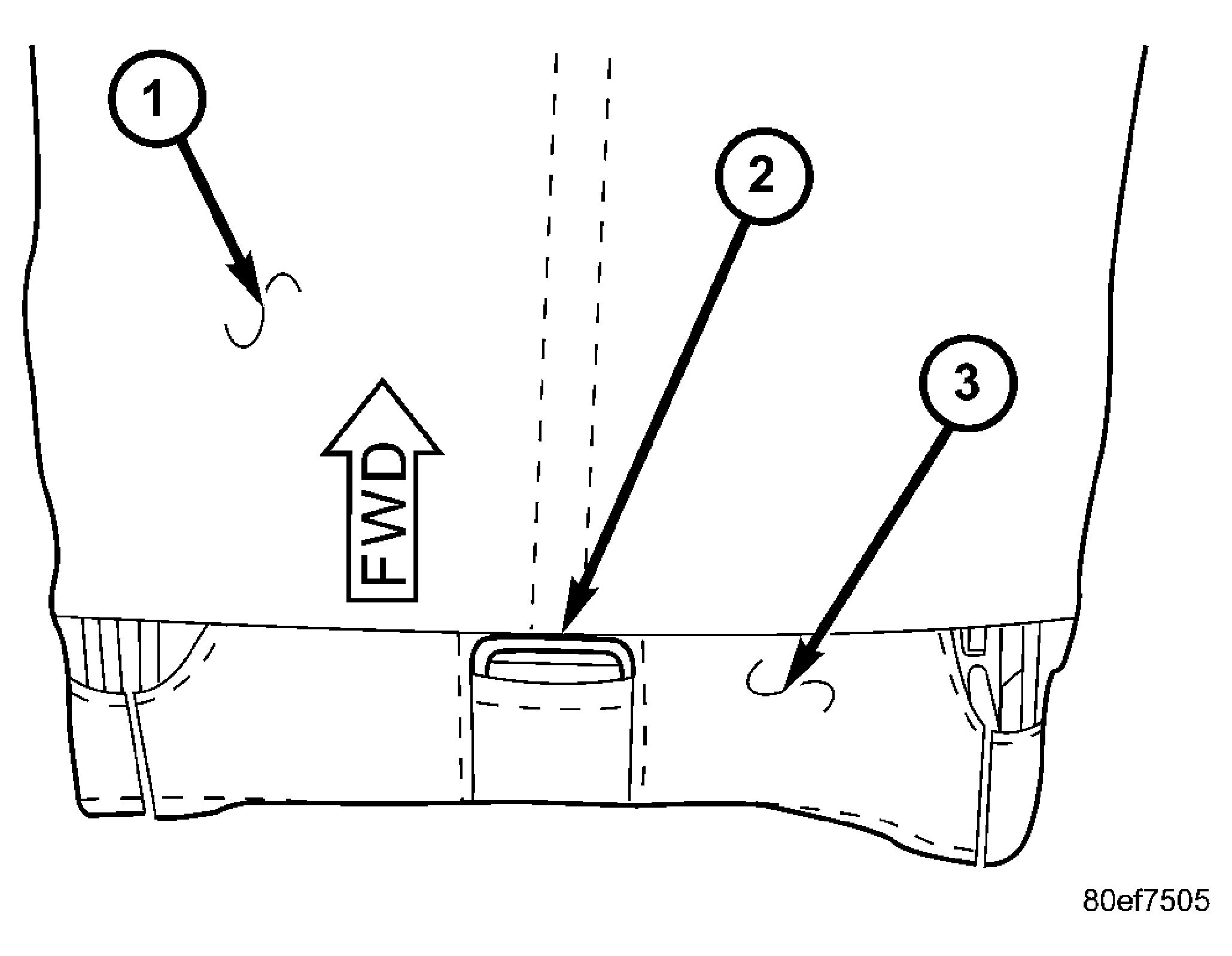 1
2
3
FWD
80ef7505