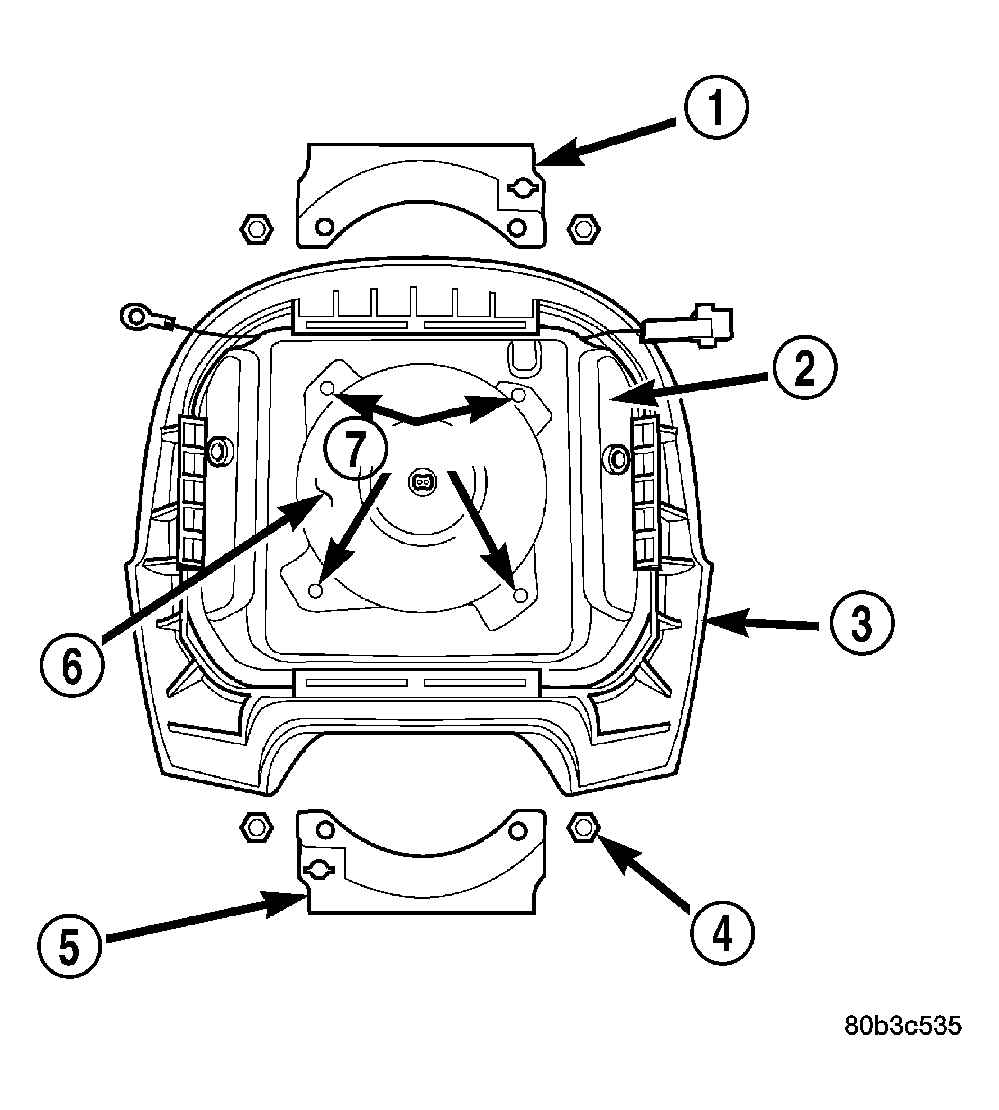 1
2
7
6
3
5
4
80b3c535