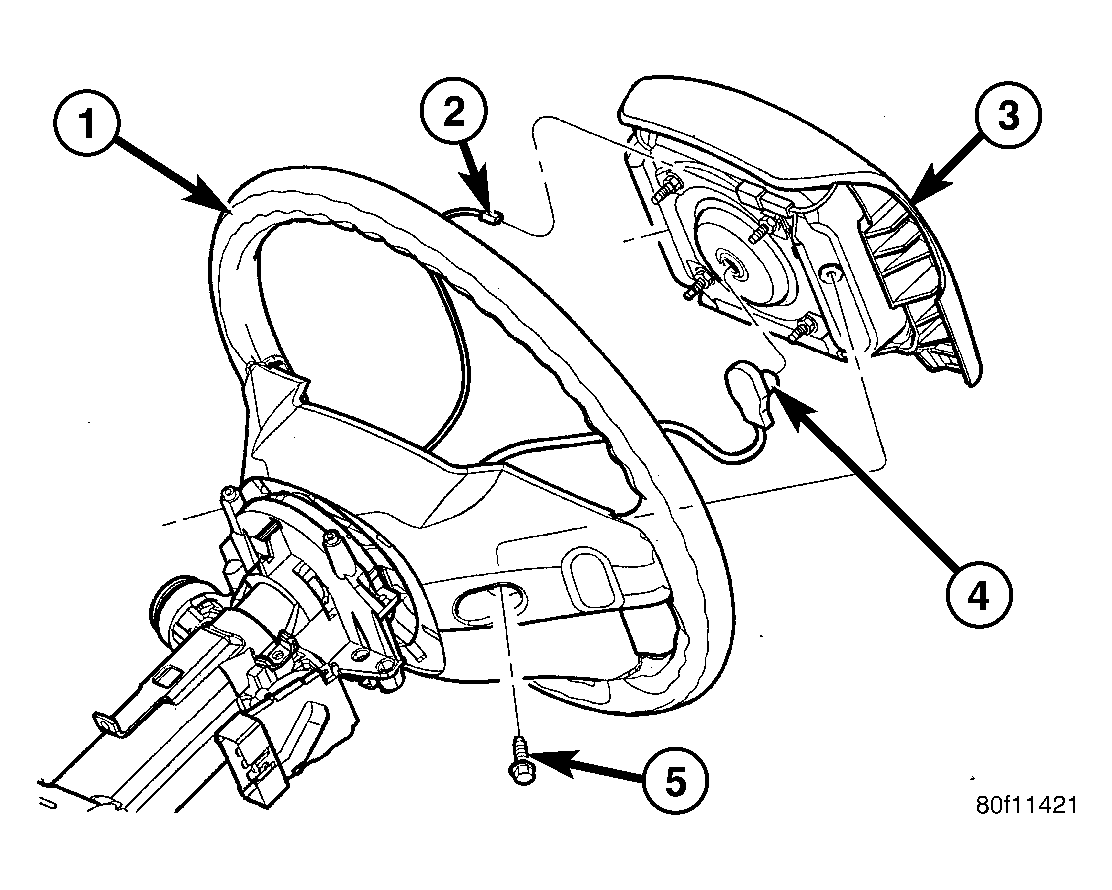 1
2
3
4
5
80f11421