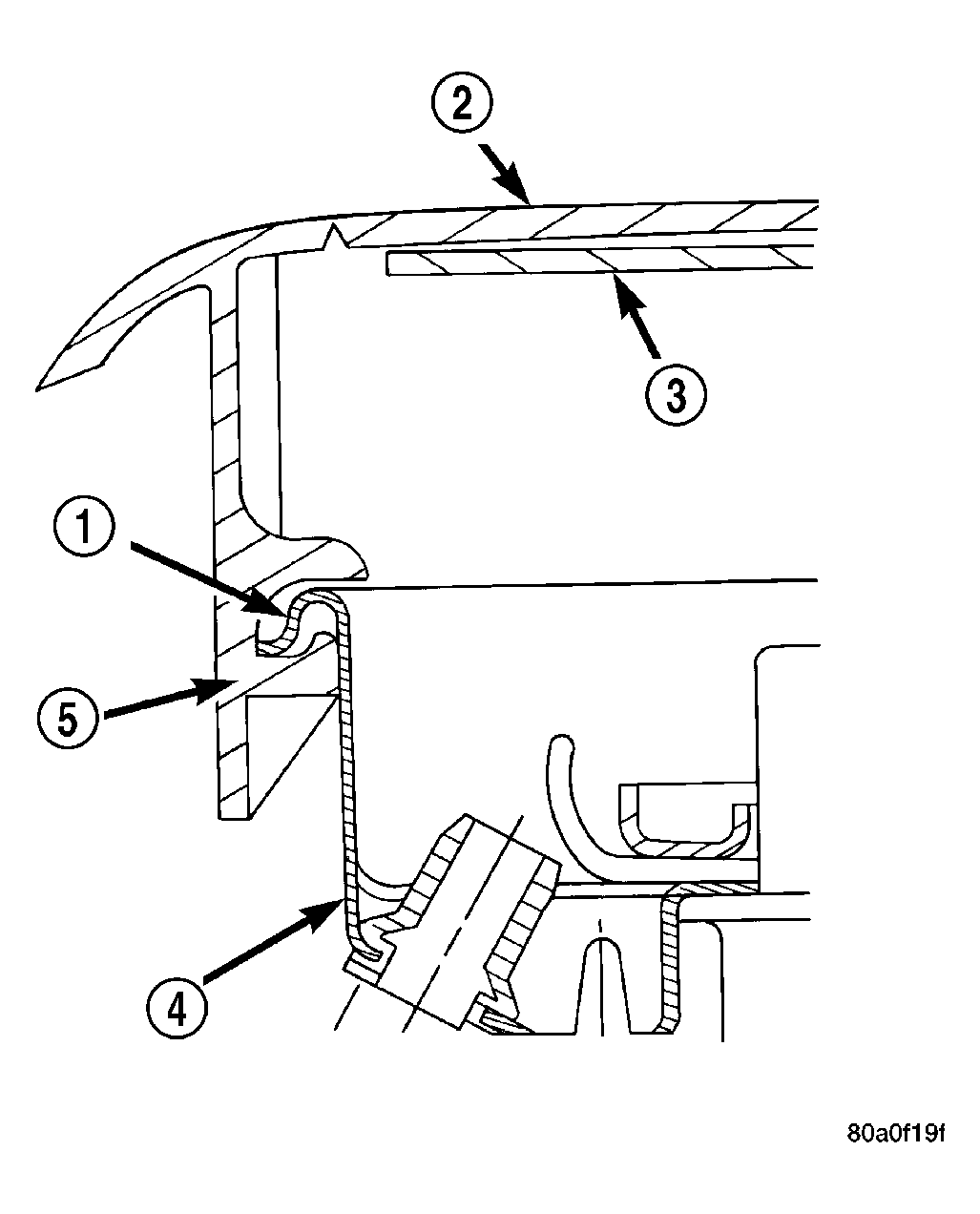 2
3
1
5
4
80a0f19f