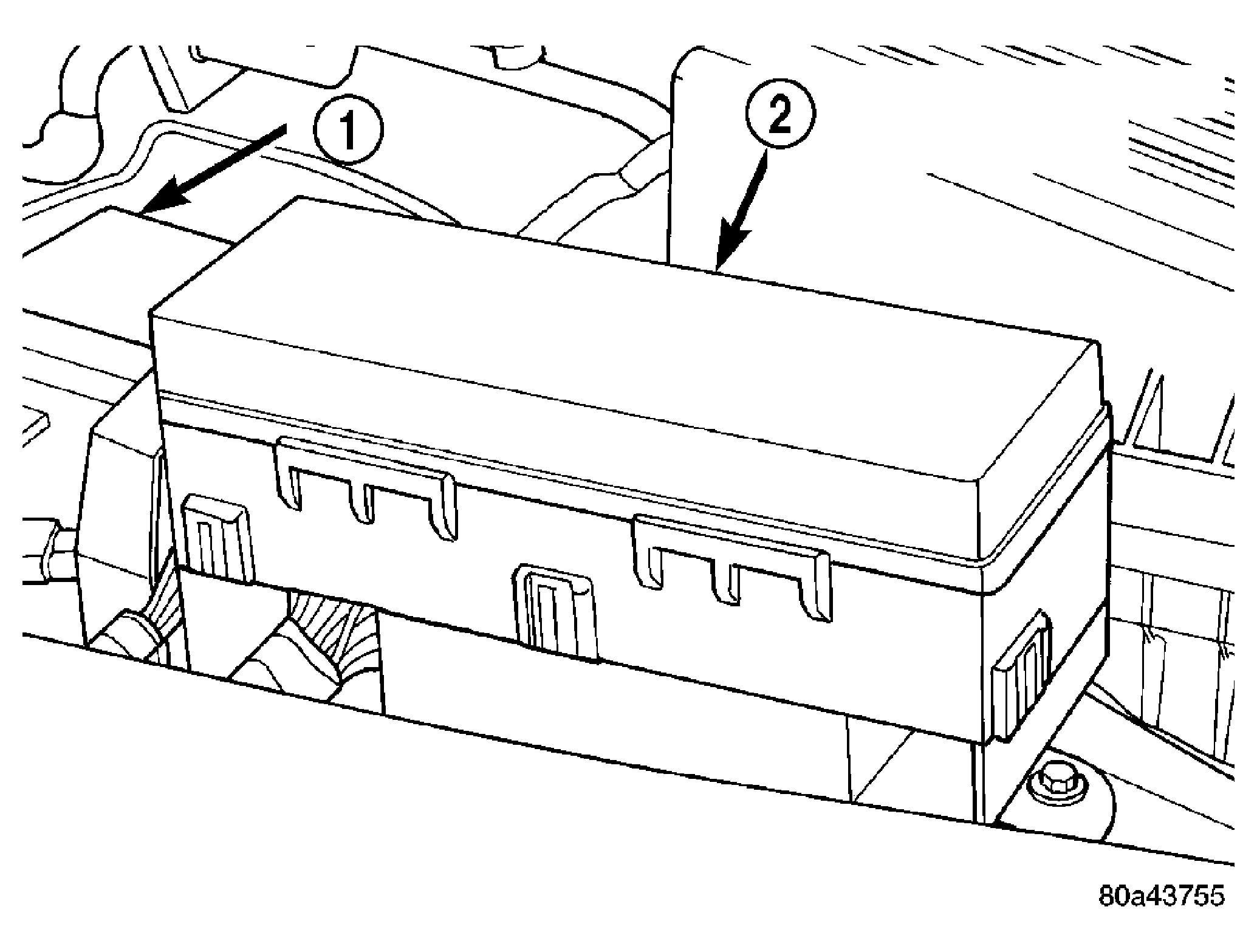 1
2
80a43755