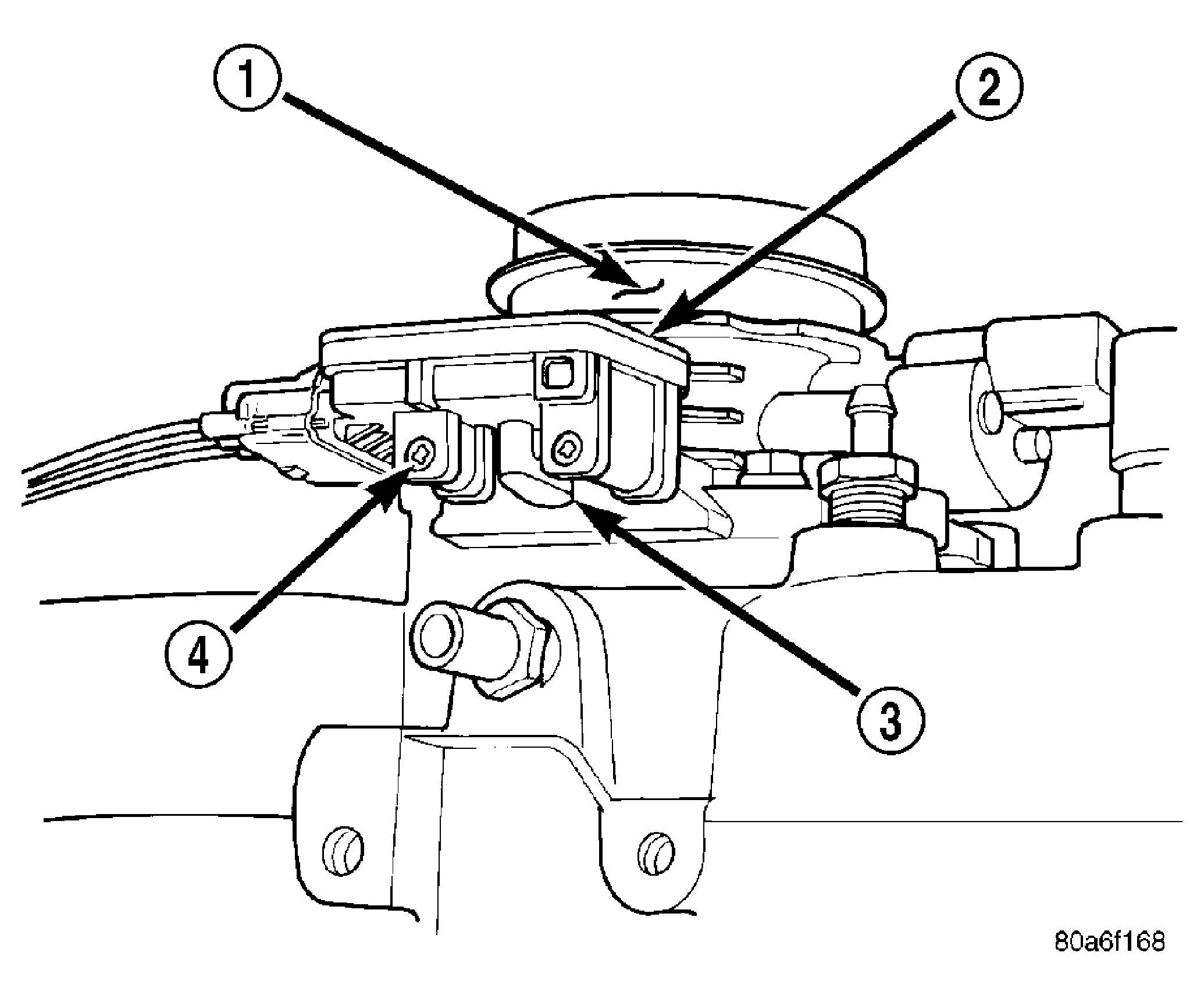 1
2
4
3
80a6f168