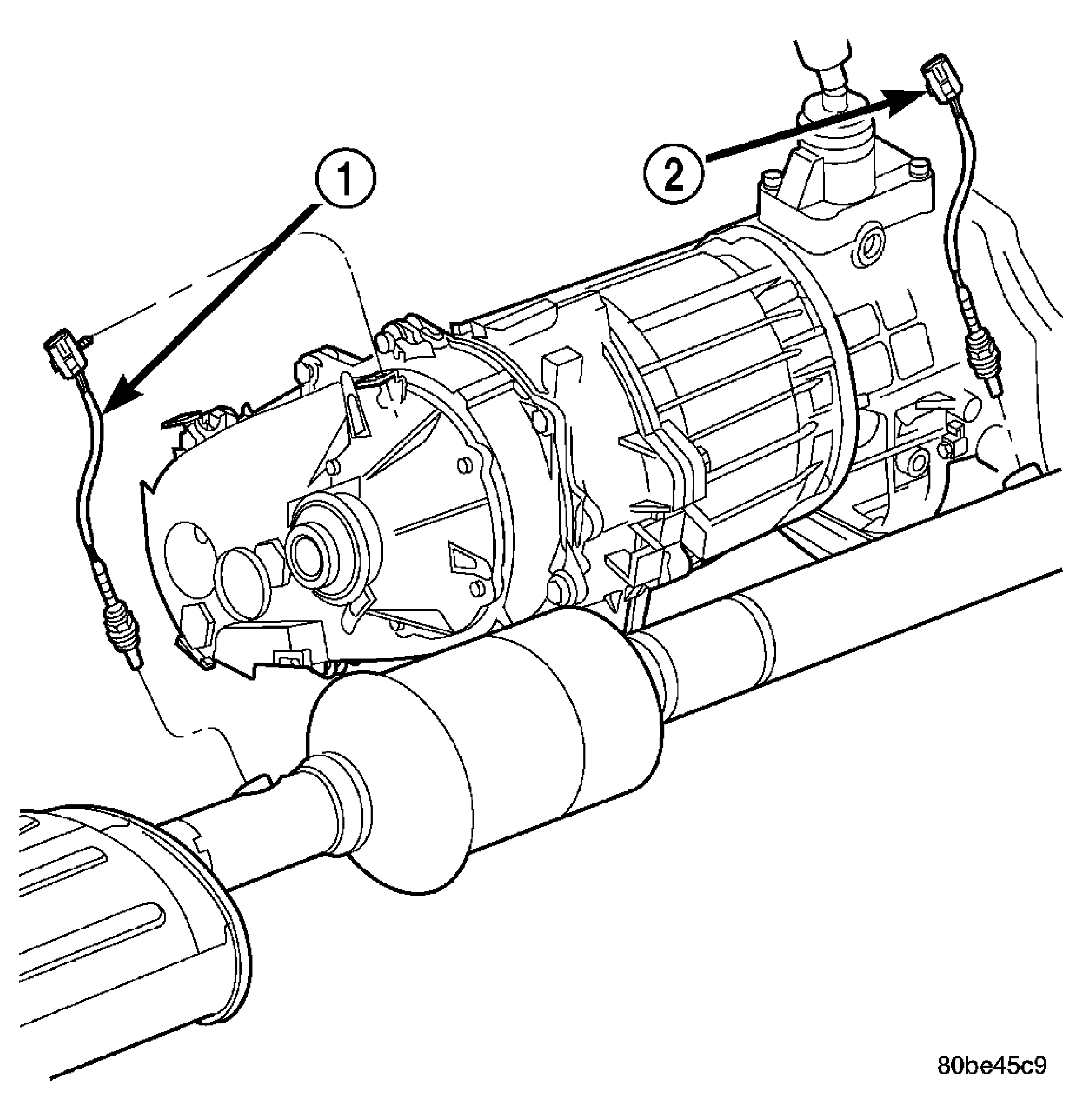 1

2

80be45c9