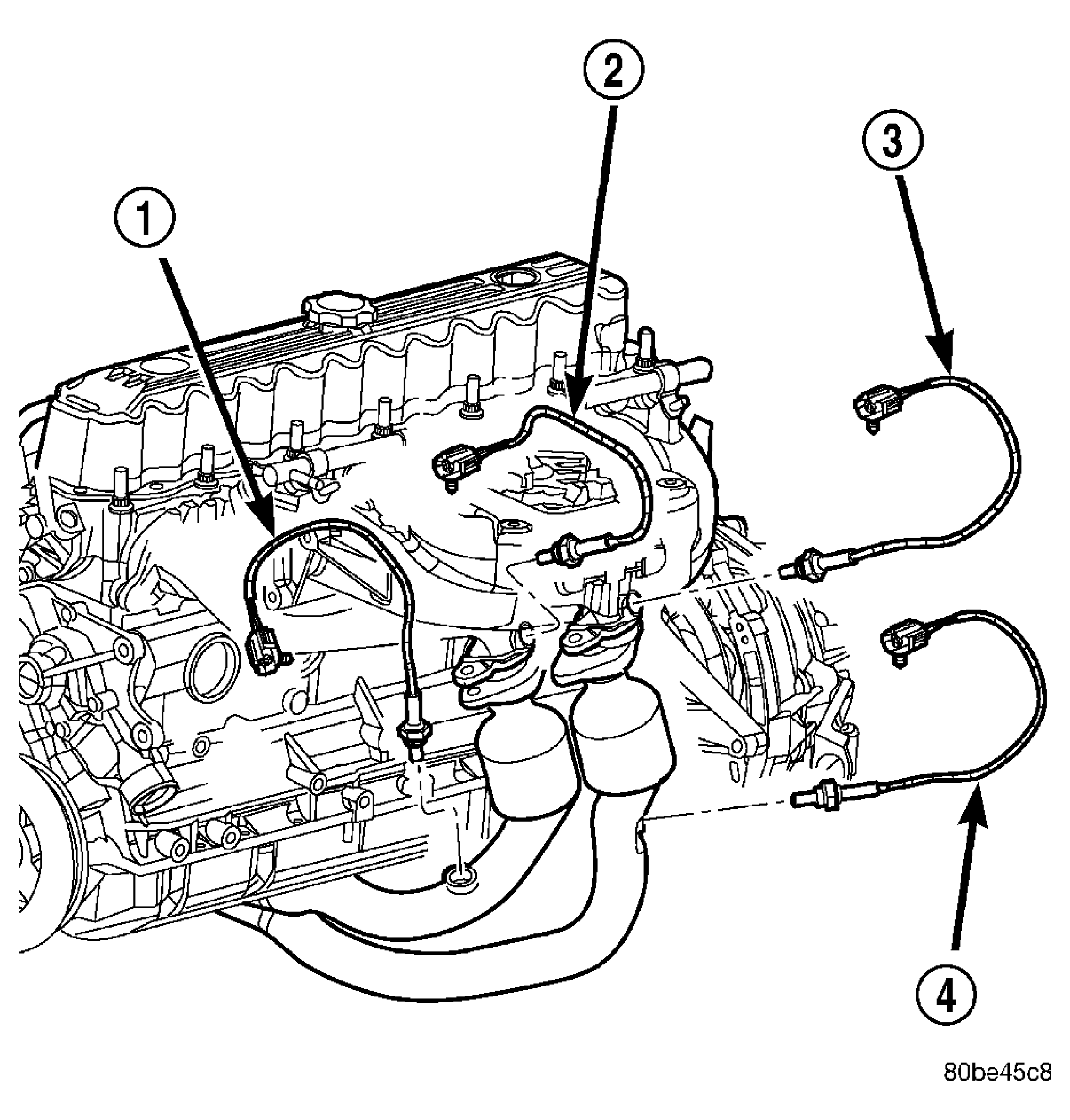 2
3
1
4
80be45c8