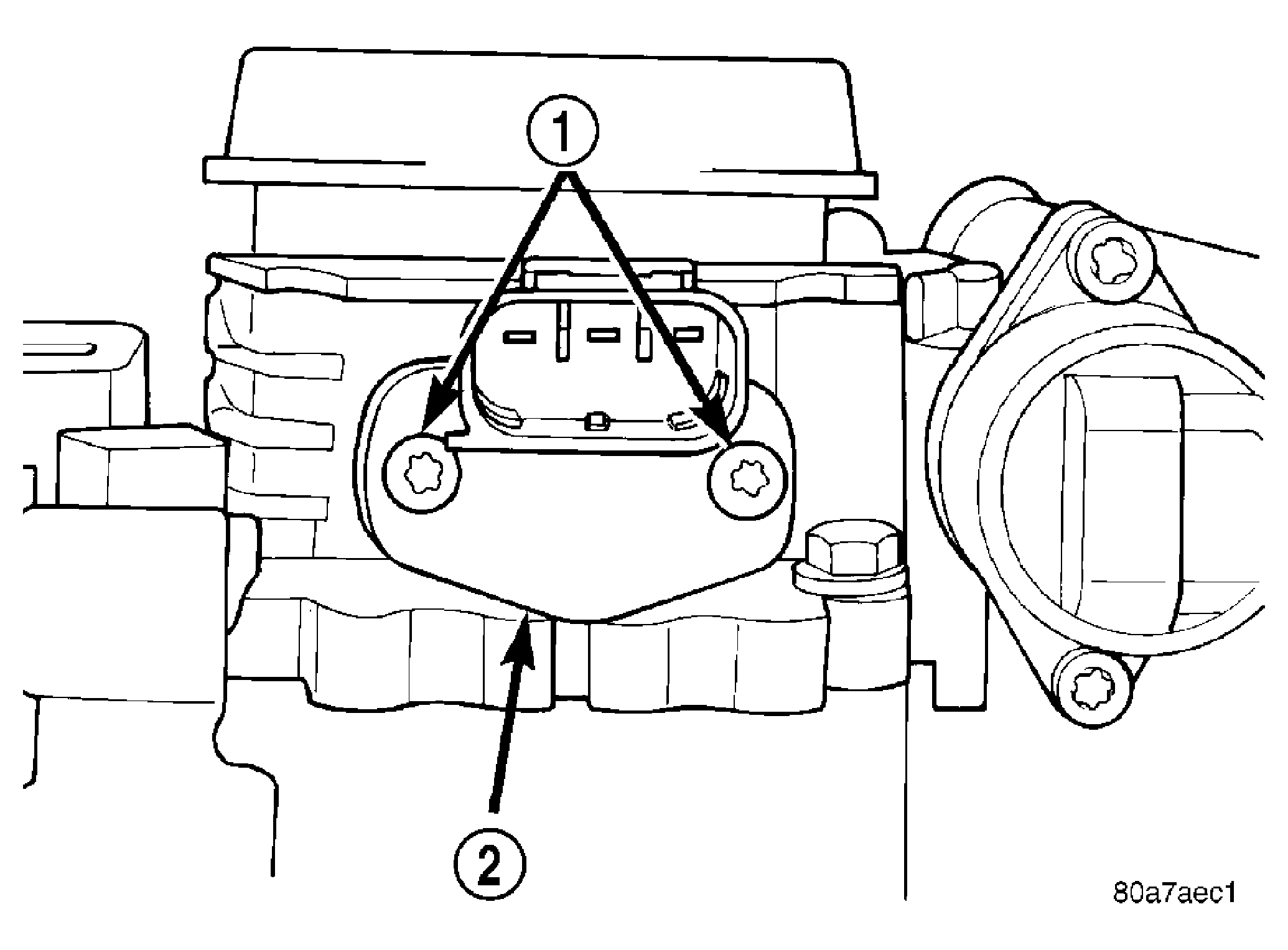 1
2
80a7aec1