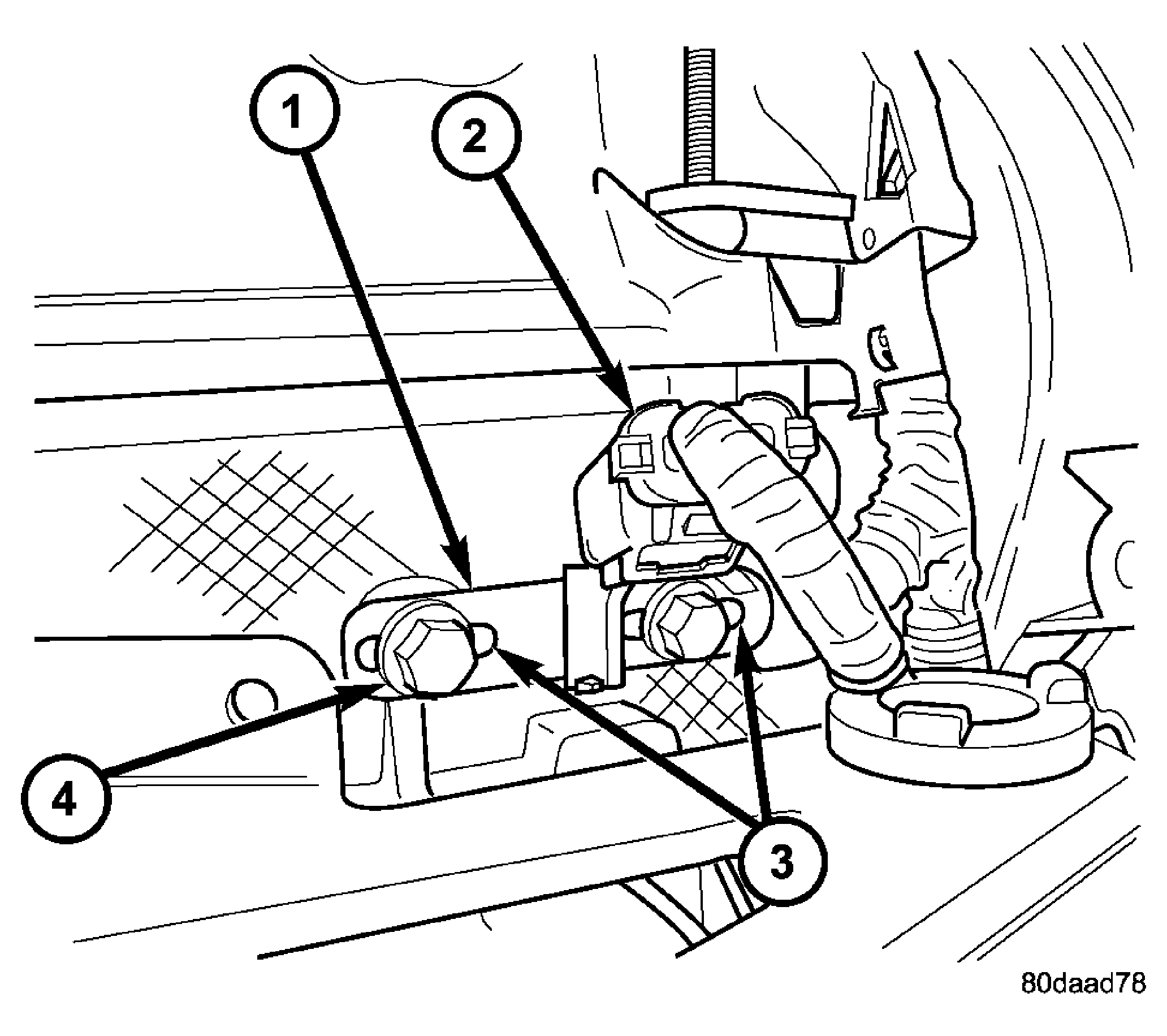 1
2
4
3
80daad78