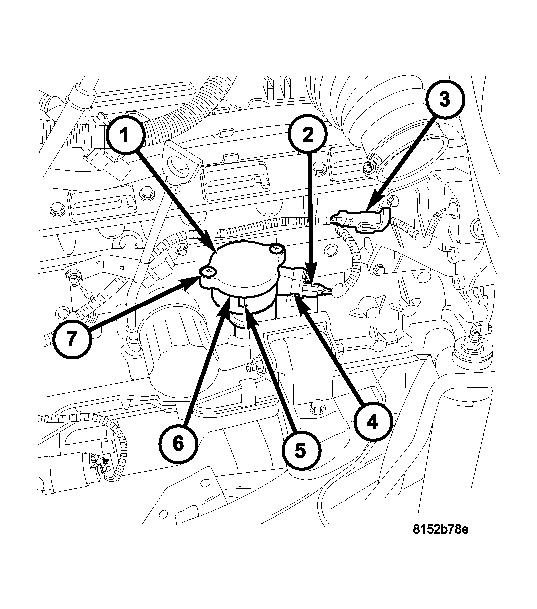 1
2
3
7
6
5
4
8152b78e