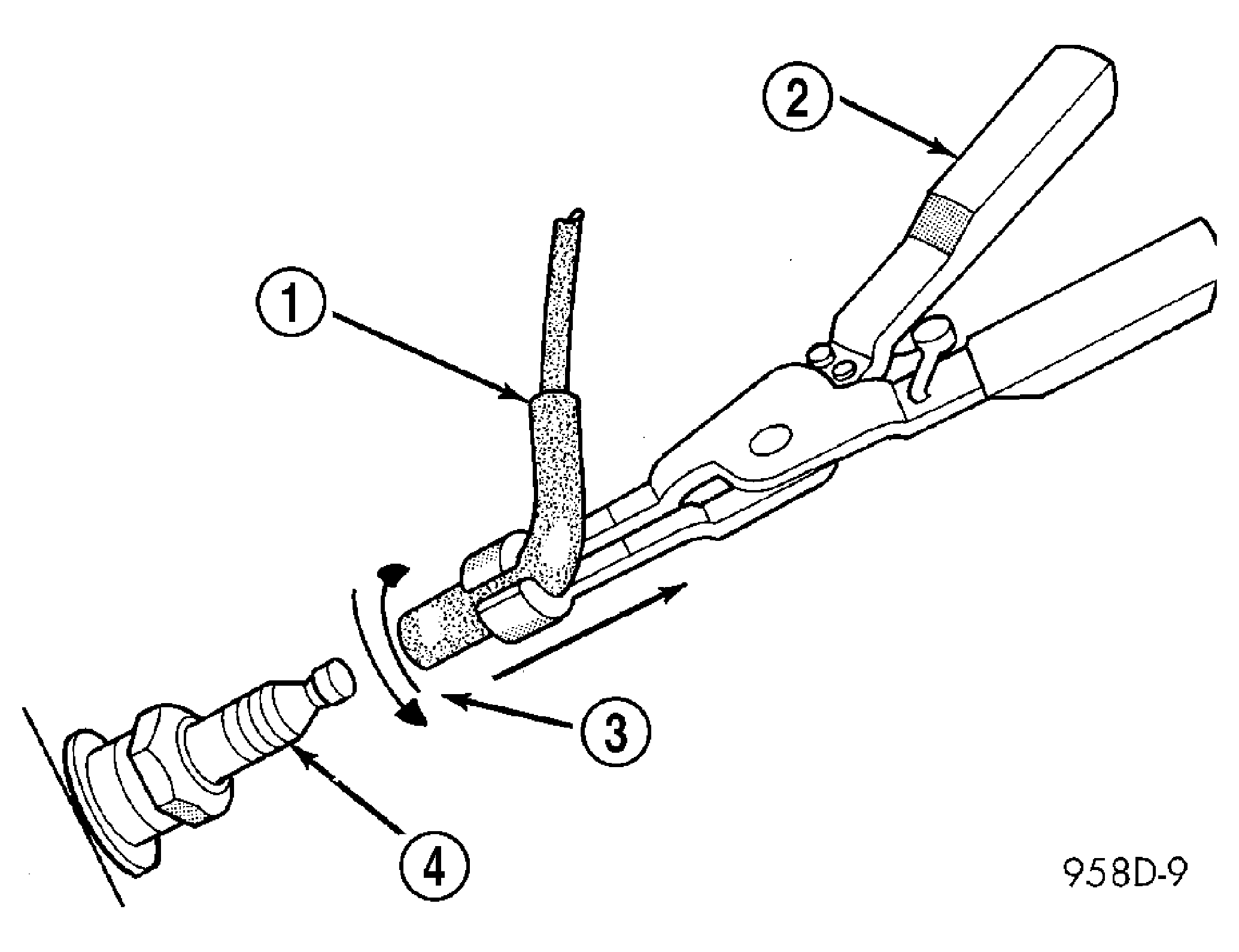 2

1

3

4

958D-9