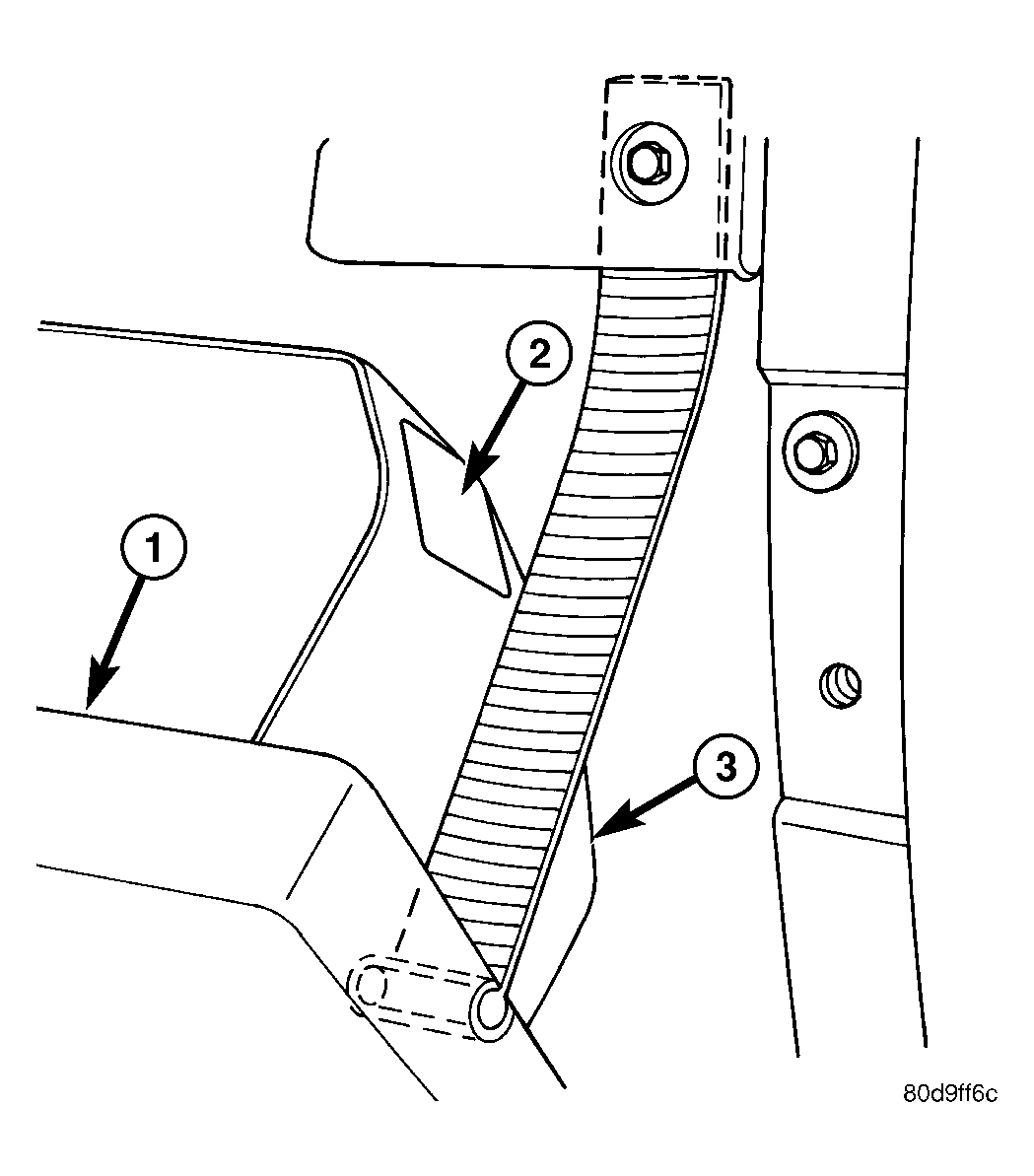 2
1
3
80d9ff6c