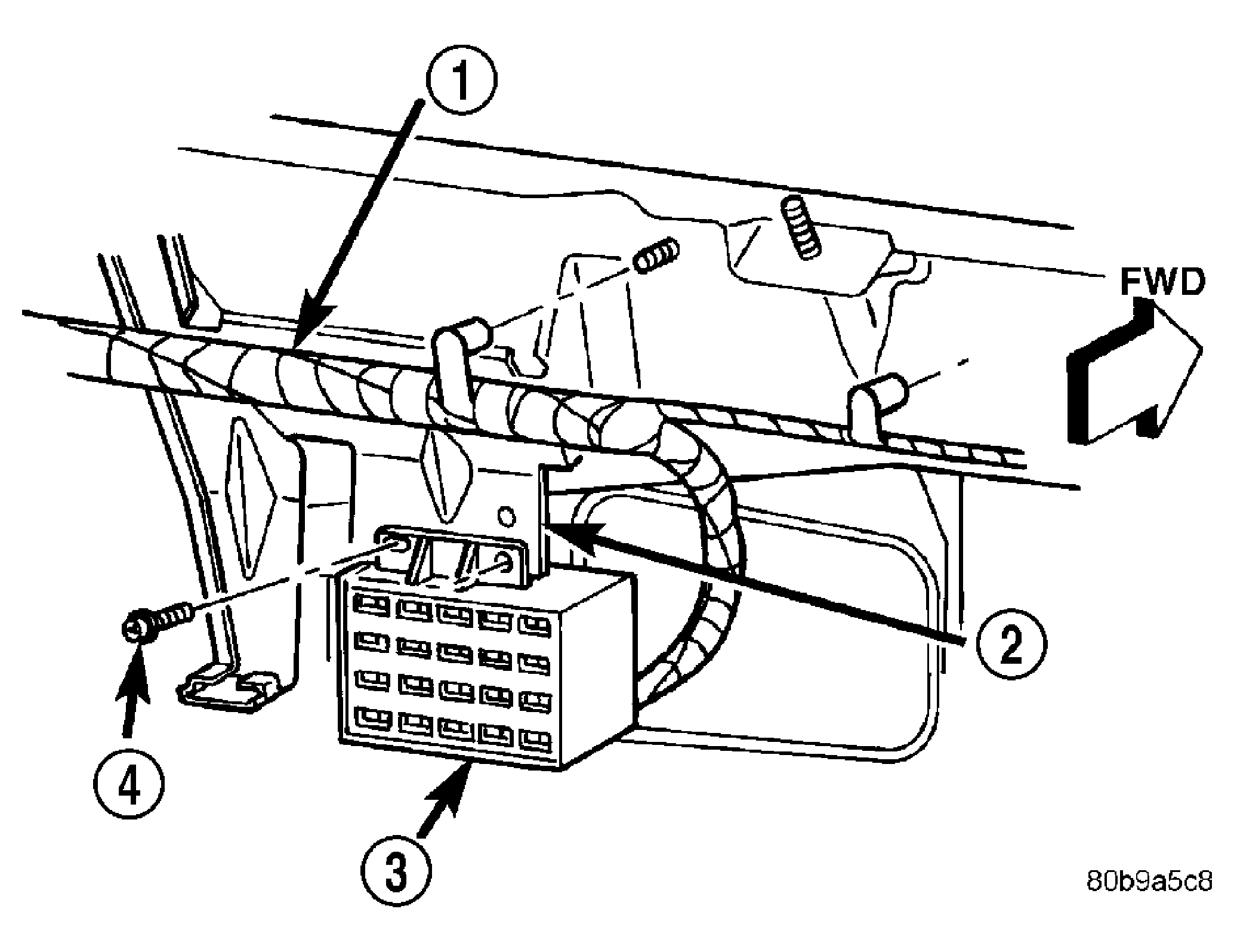 1
FWD
2
4
3
80b9a5c8