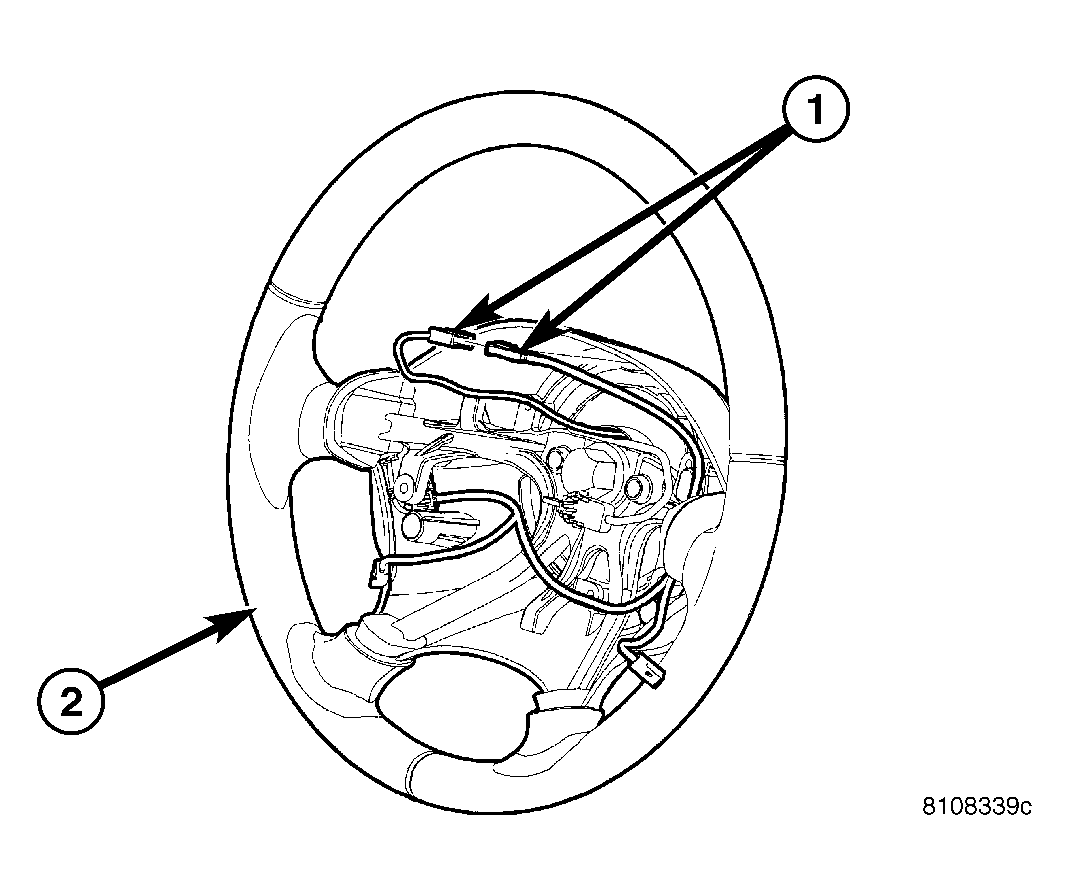 1

2

8108339c