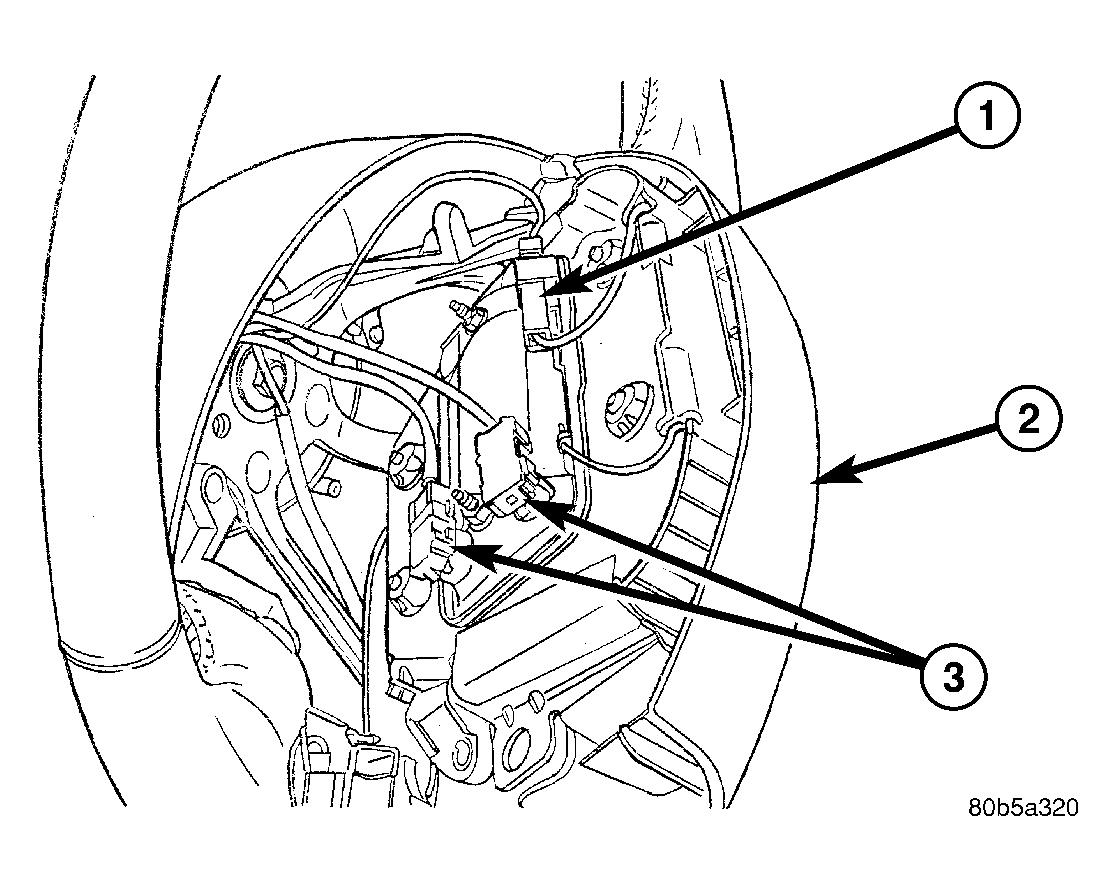 1
2
3
80b5a320