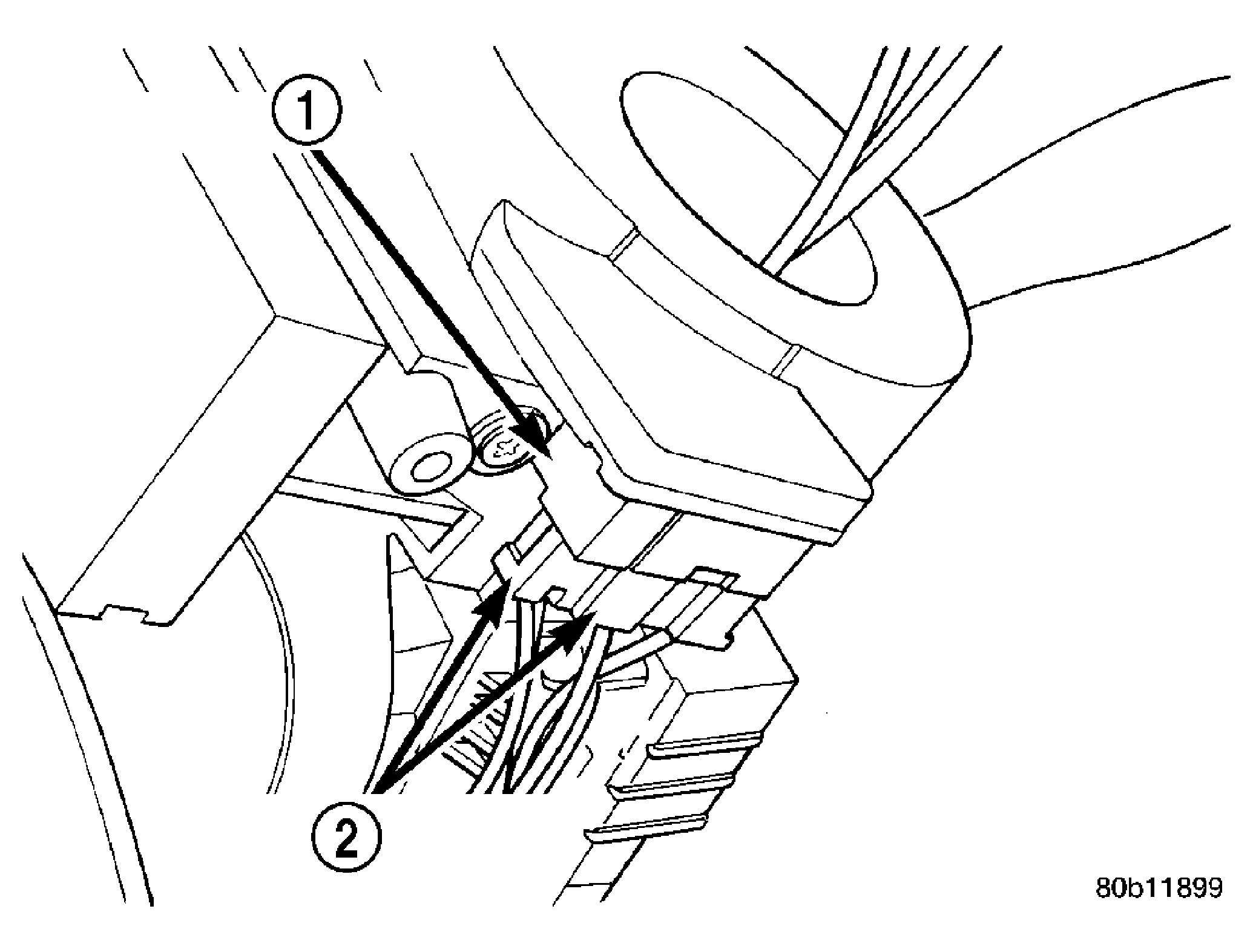 1

2

80b11899