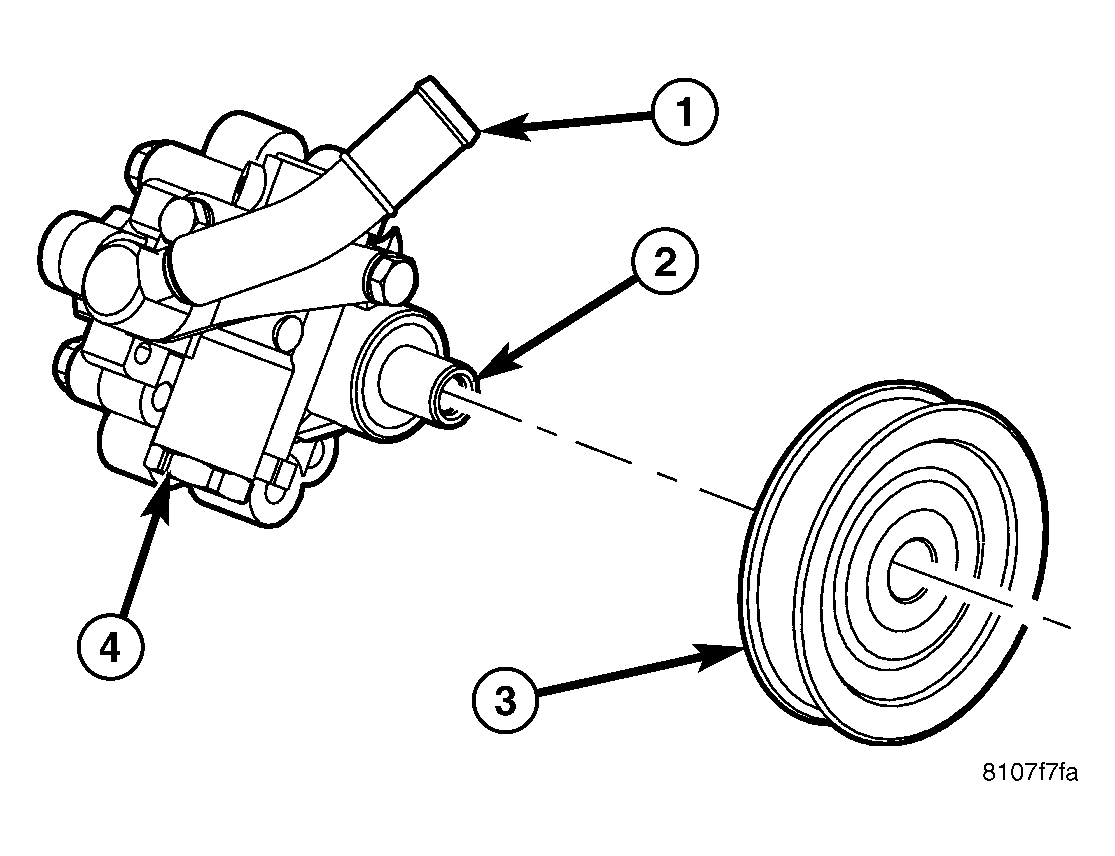 1
2
4
3
8107f7fa