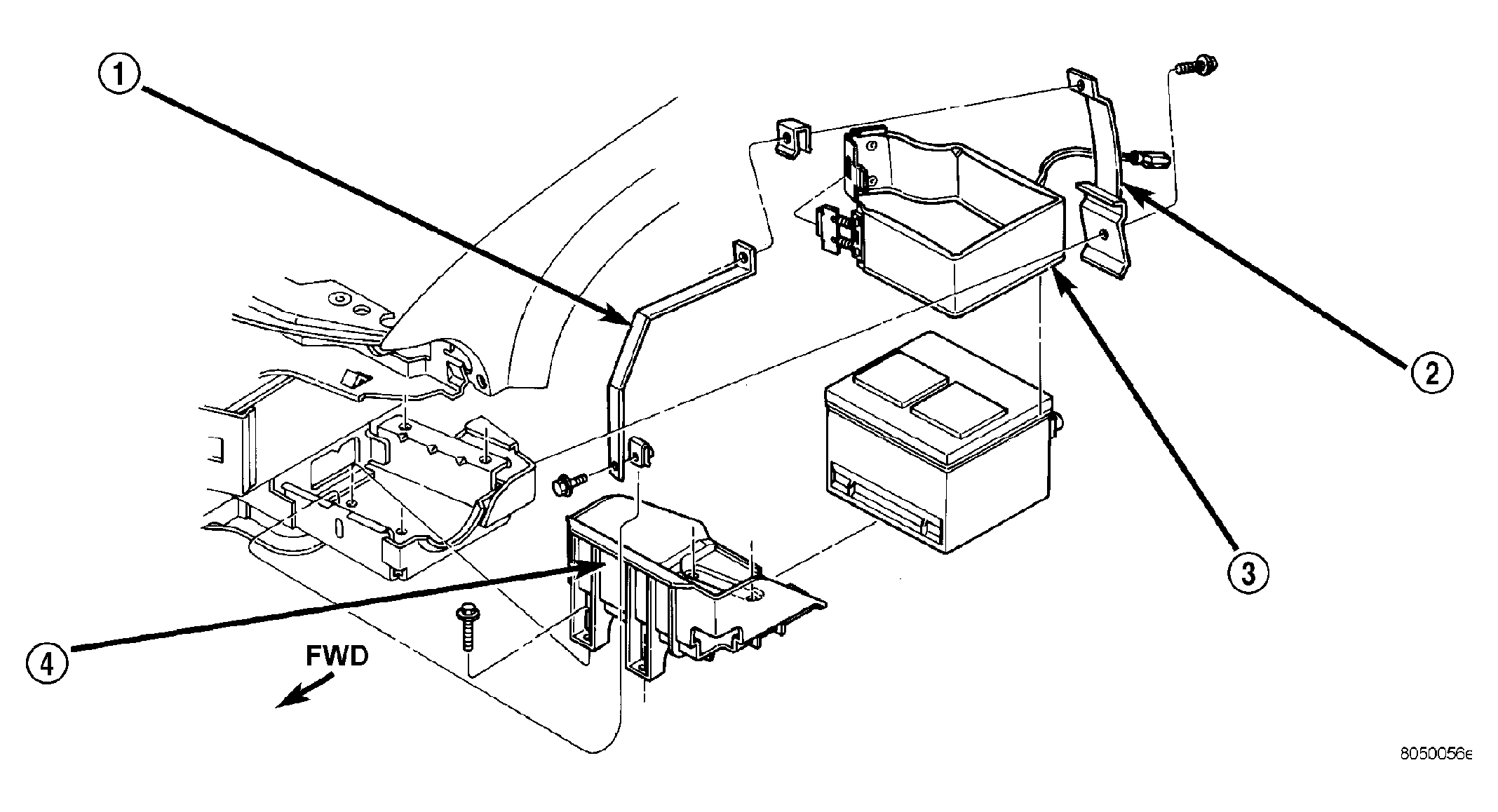 1

2

3

4

FWD

8050056e