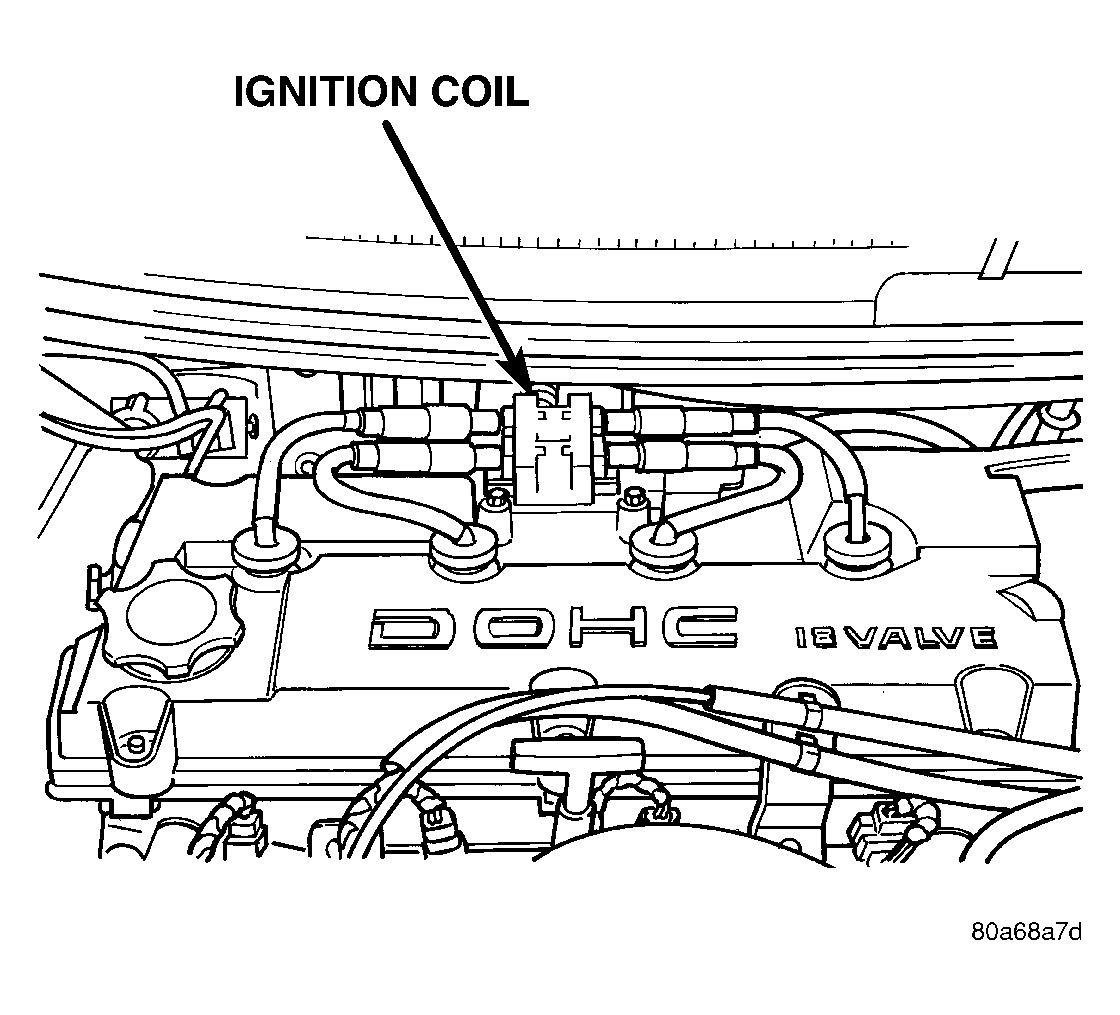 IGNITION COIL

DOHC

16 VALVE

80a68a7d