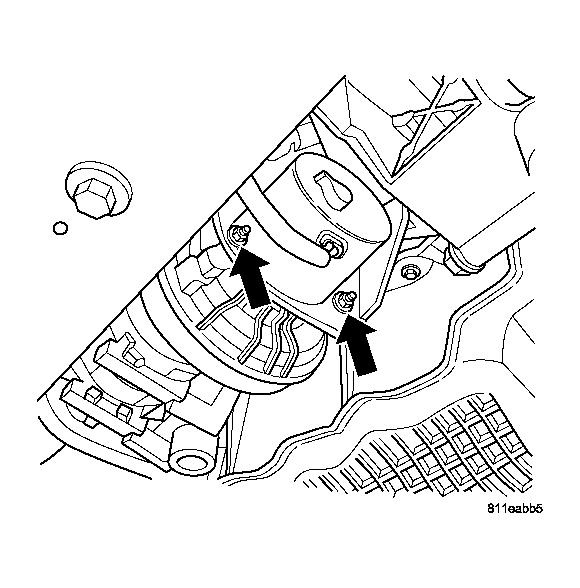 811eabb5