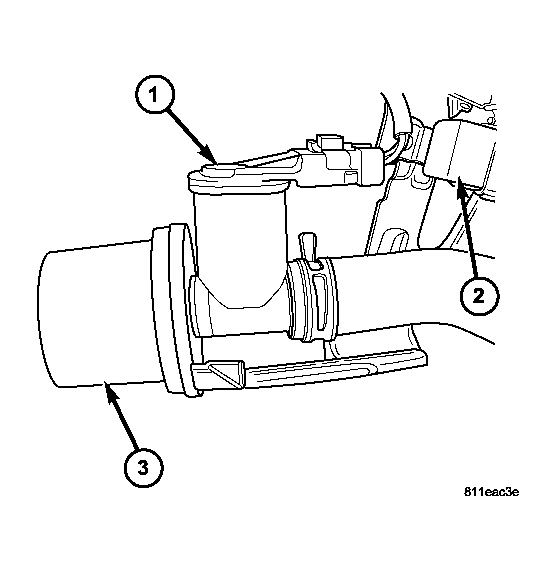 1
2
3
811eac3e