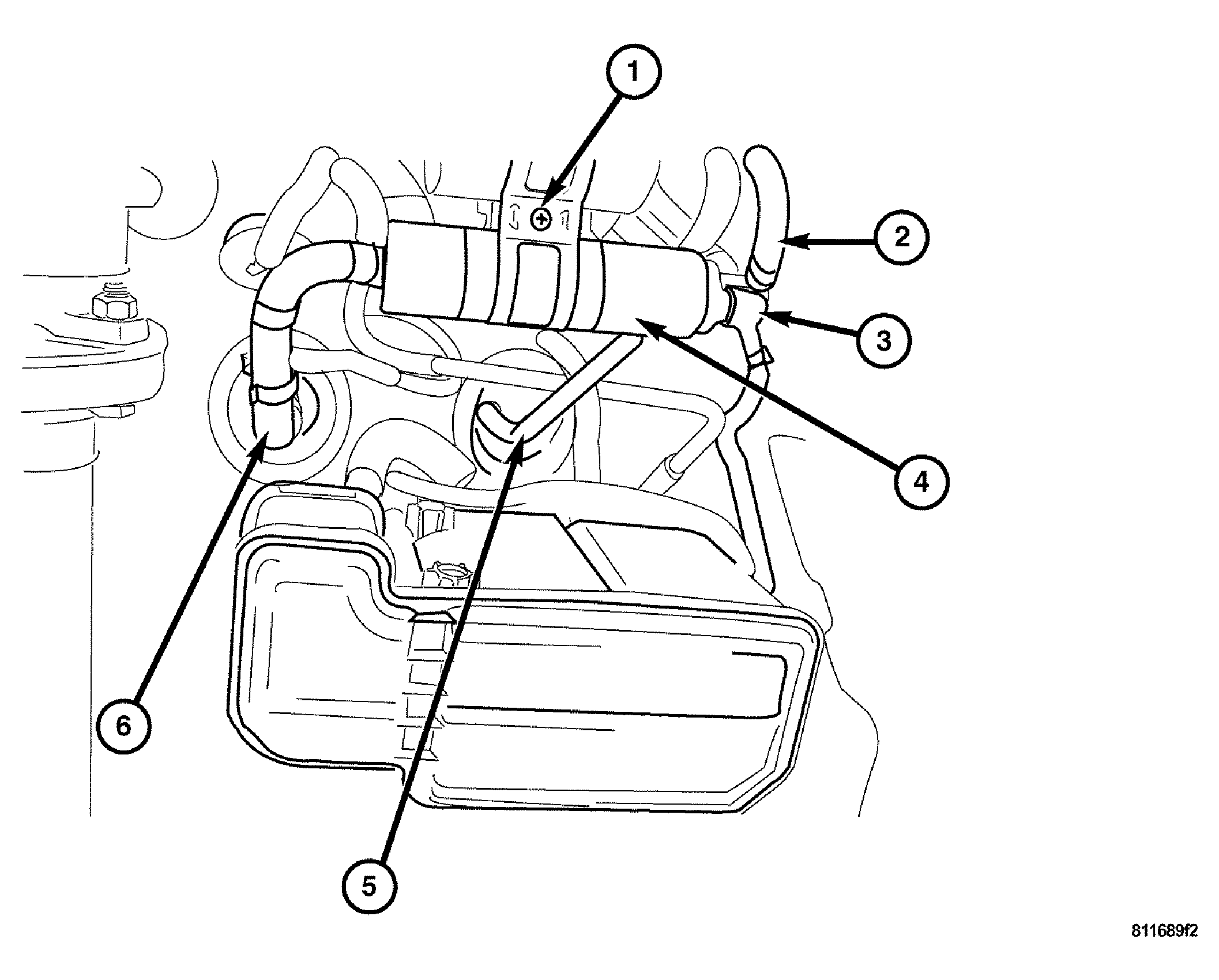 1
2
3
4
6
5
811689f2