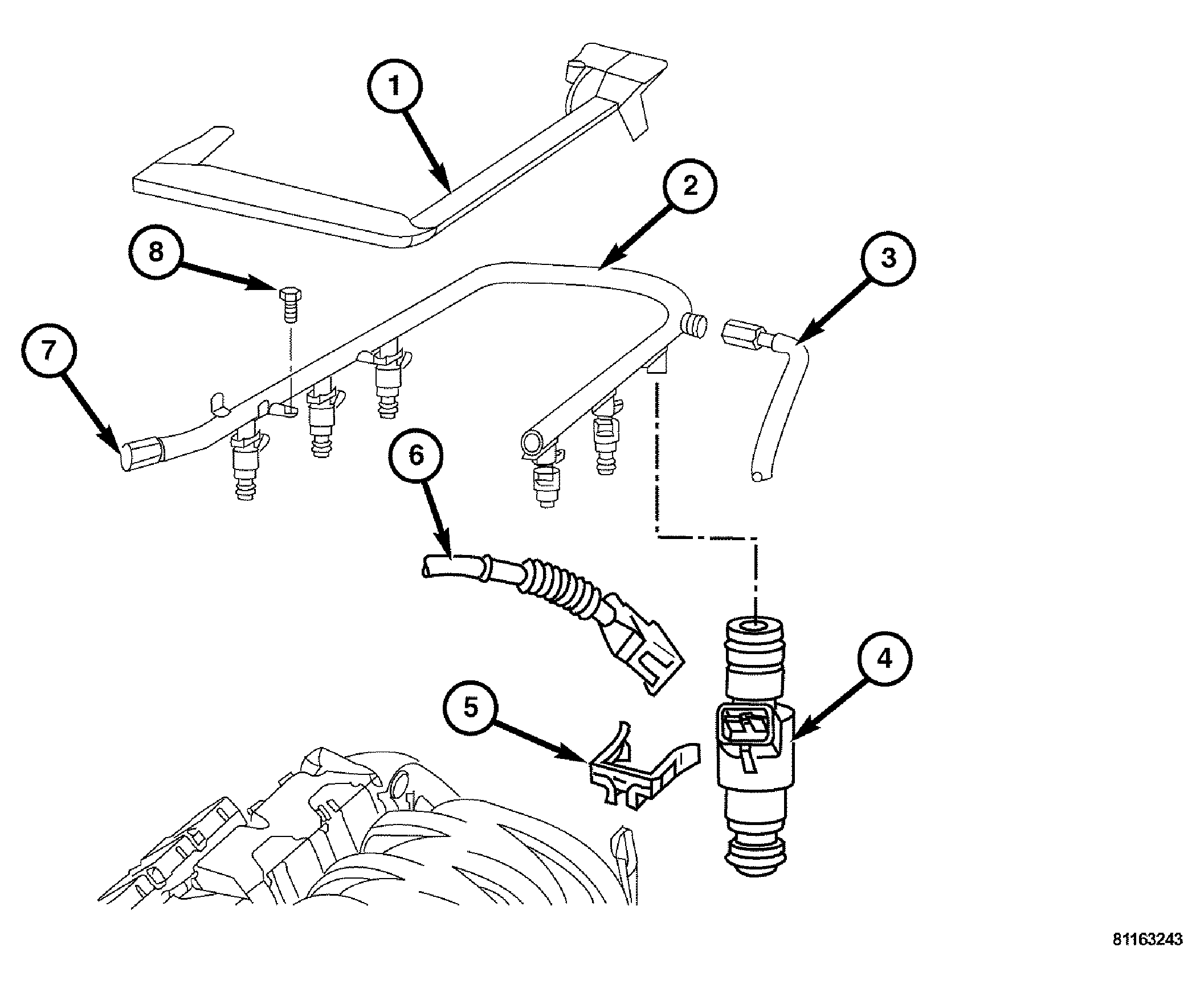 1
2
8
3
7
6
4
5
81163243