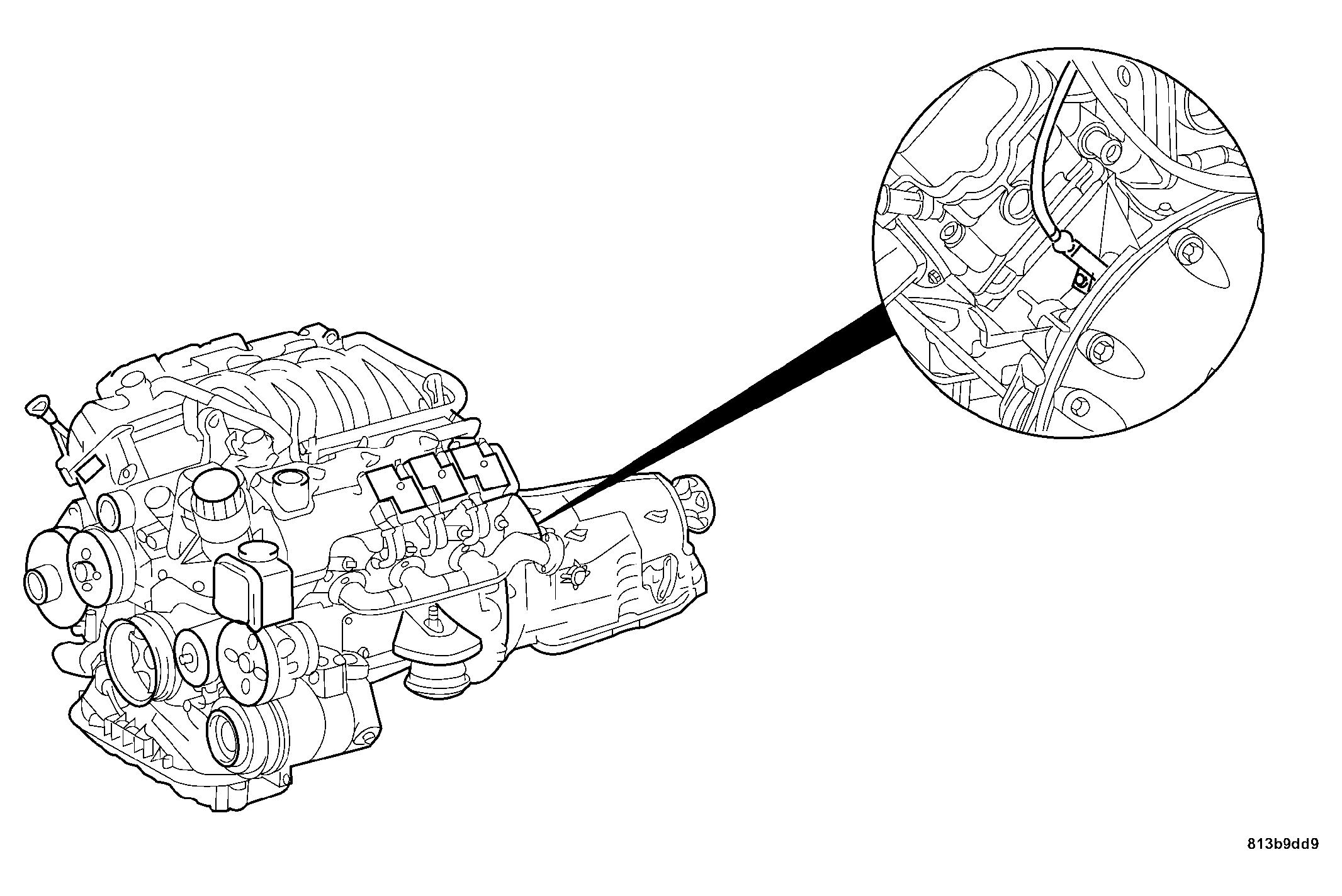 813b9dd9