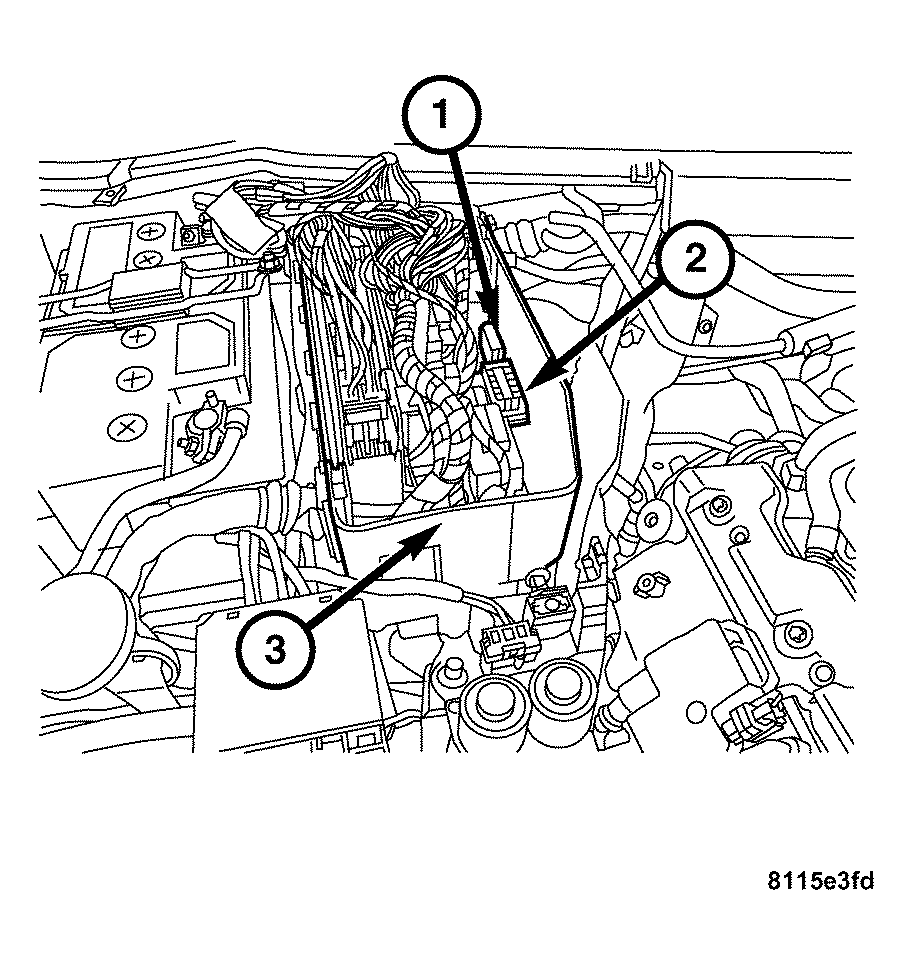 1
2
3
8115e3fd