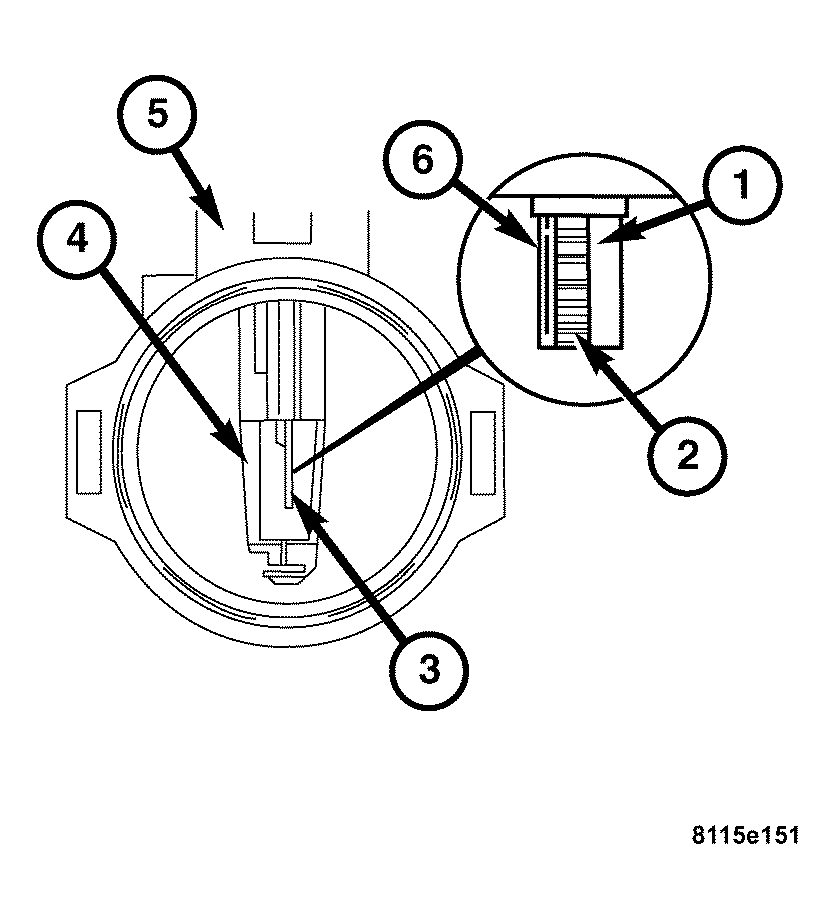 5
6
1
4
2
3
8115e151