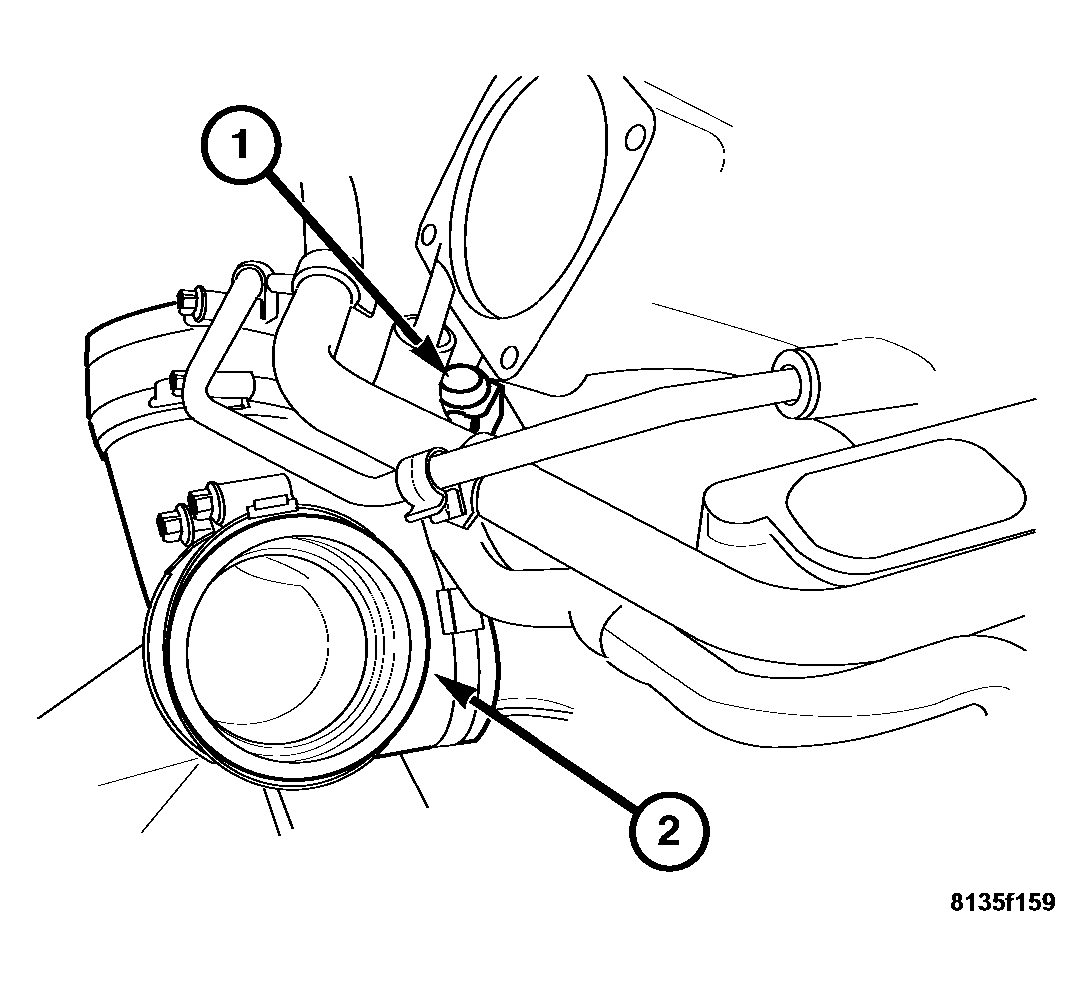 1
2
8135f159