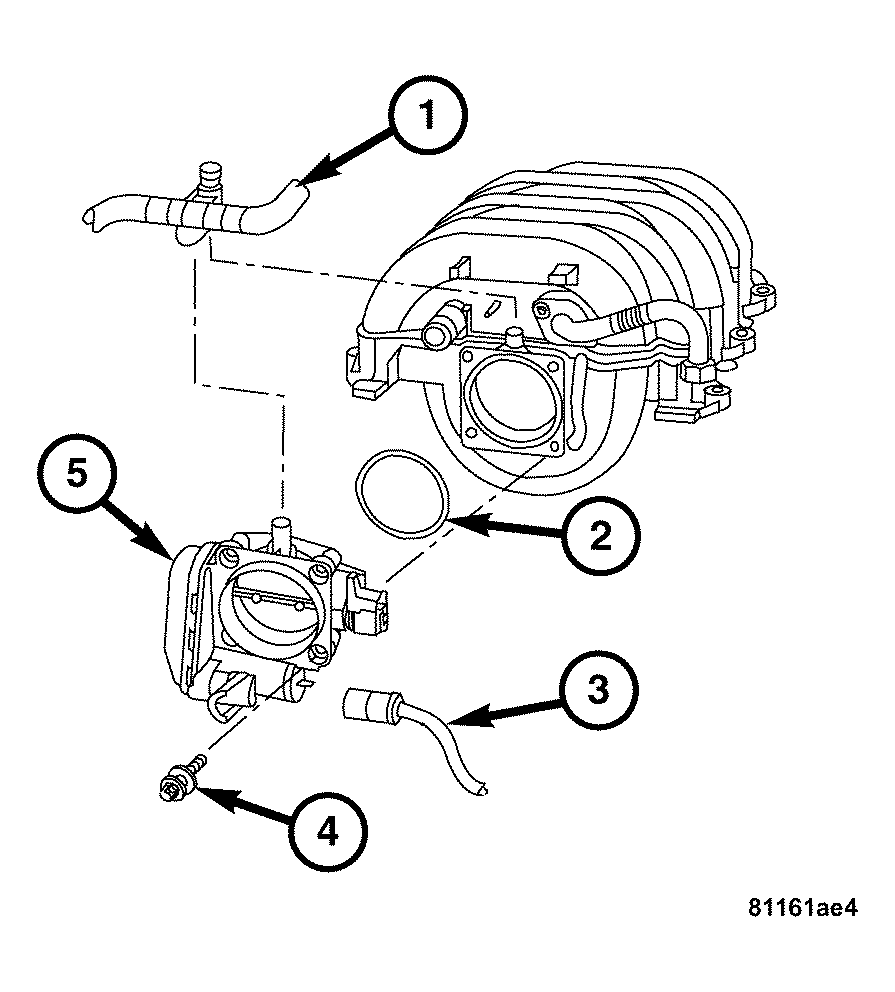 1

5

2

3

4

81161ae4