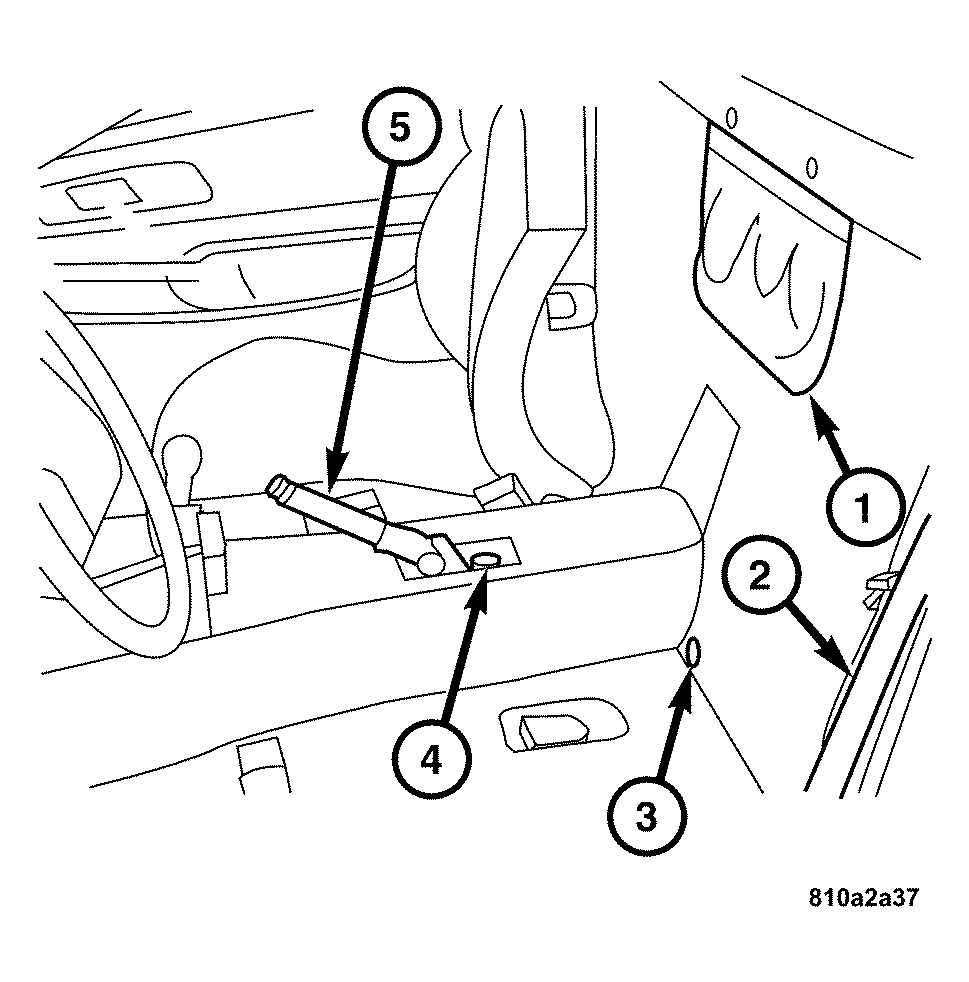 5
1
2
4
3
810a2a37