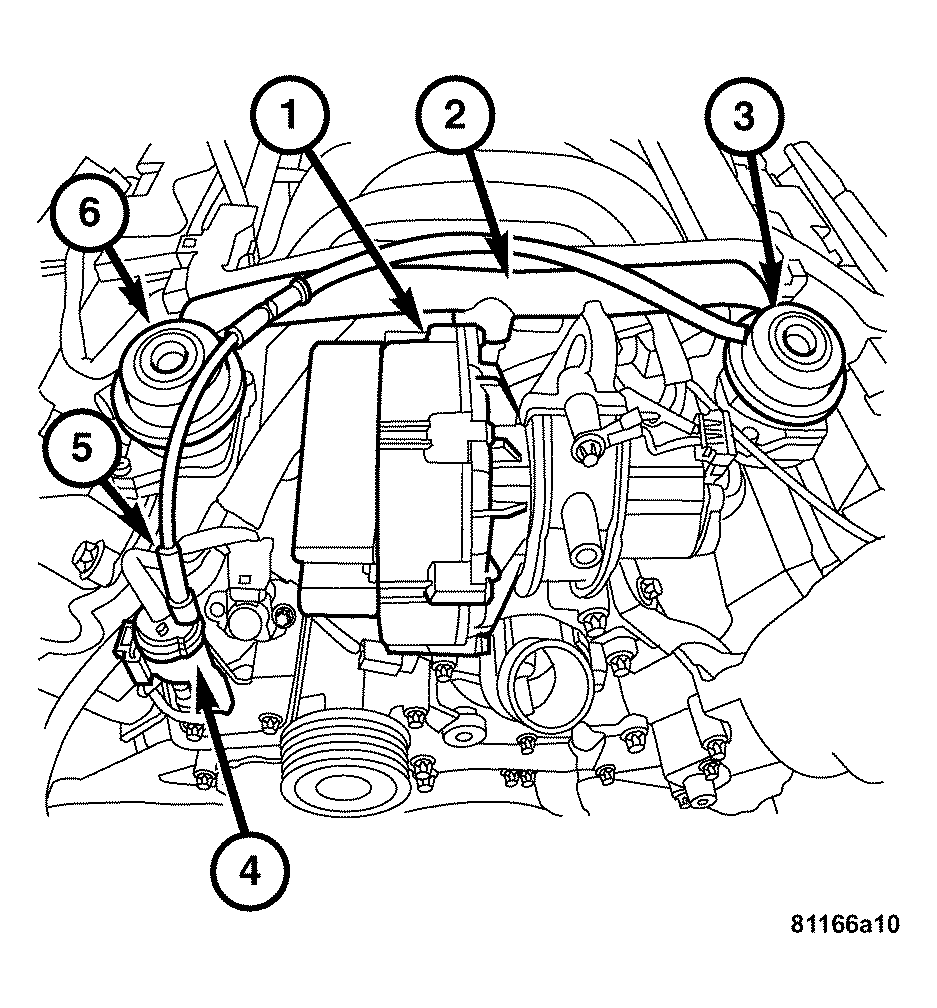 1
2
3
6
5
4
81166a10