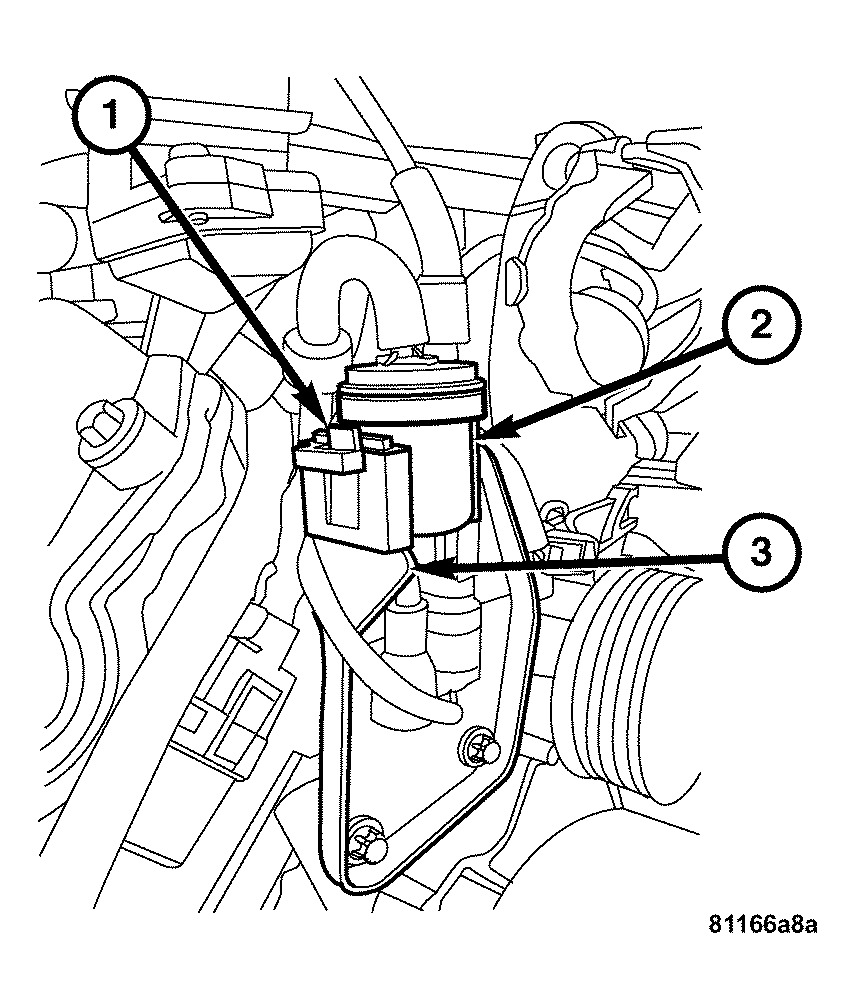 1
2
3
81166a8a