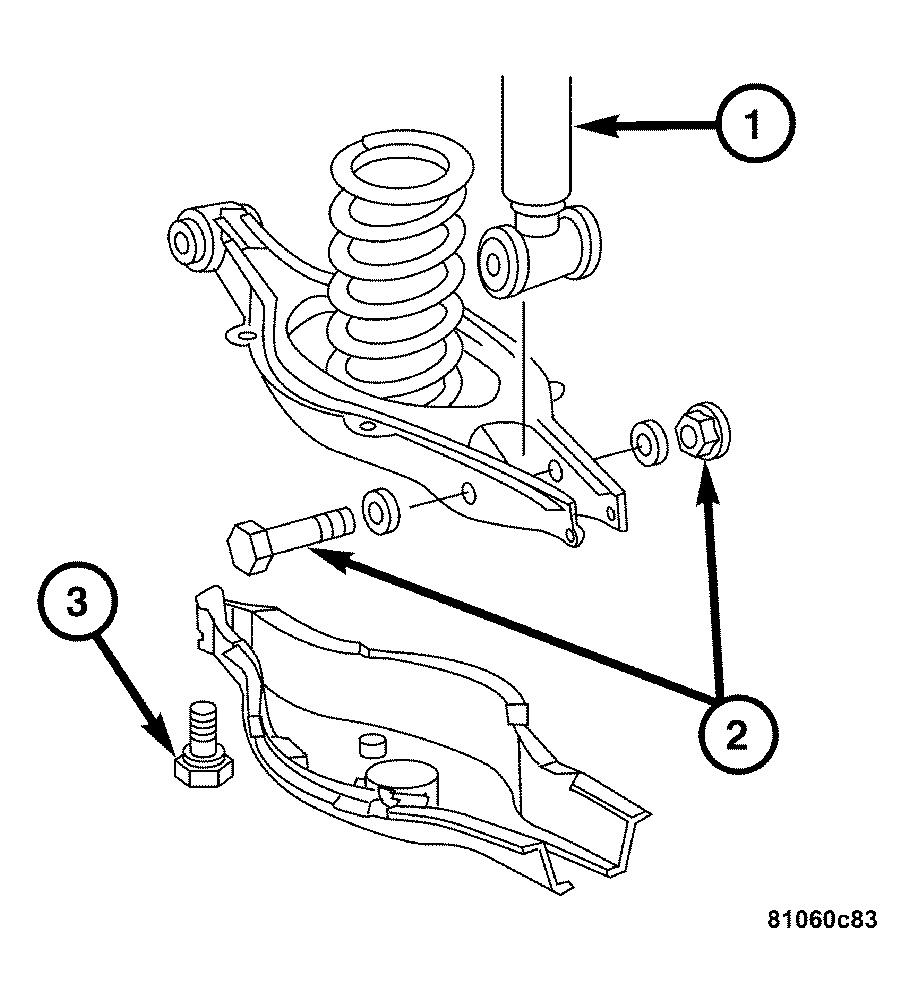 1

3

2

81060c83