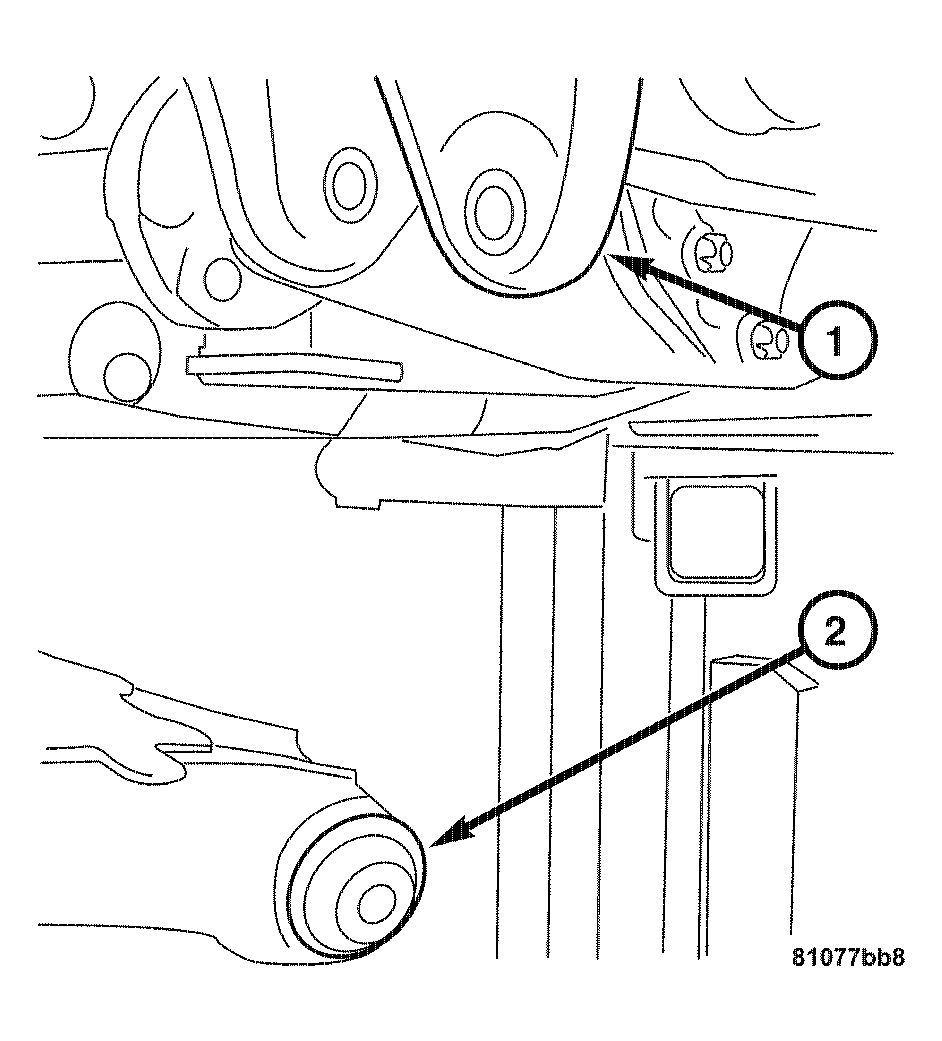 1

2

81077bb8