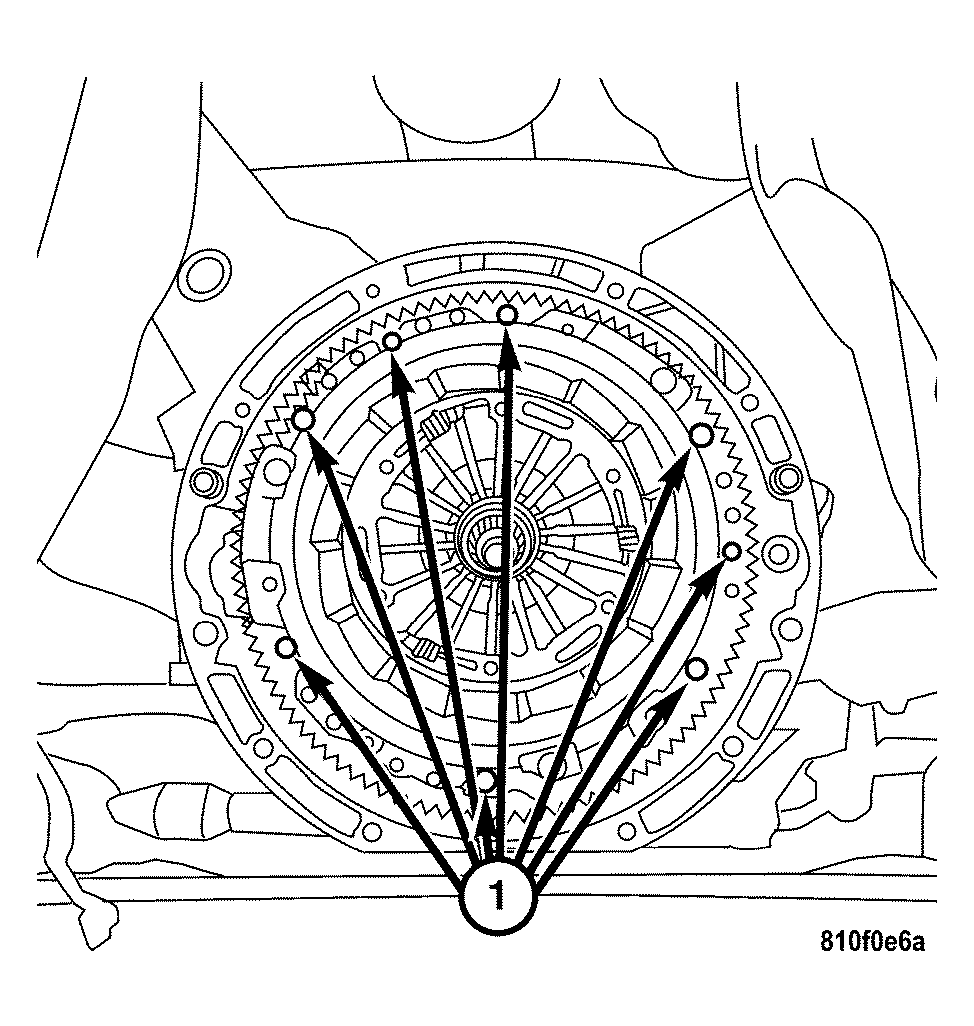 1

810f0e6a